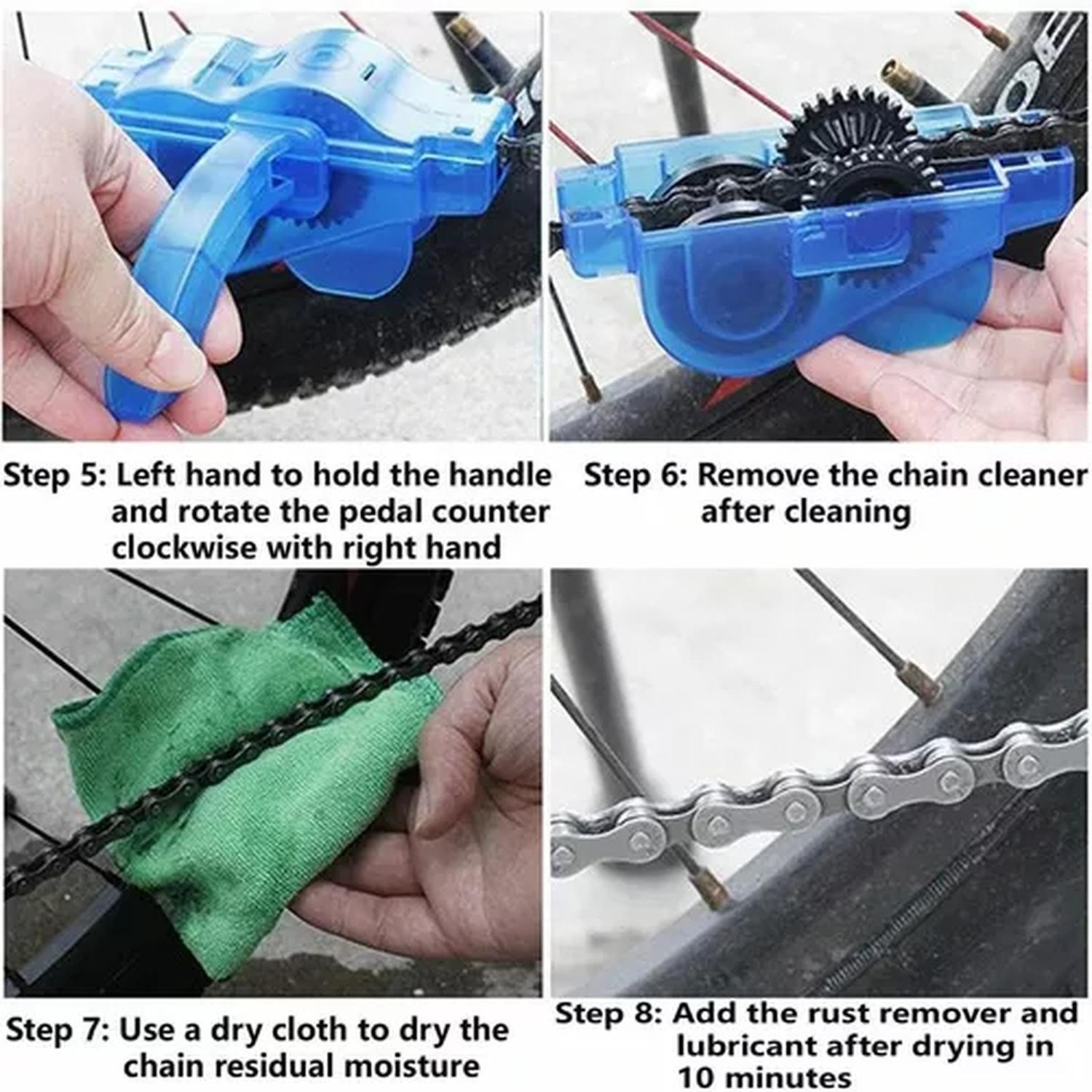 Step 5: Left hand to hold the handle and rotate the pedal counter clockwise with right hand

Step 6: Remove the chain cleaner after cleaning

Step 7: Use a dry cloth to dry the chain residual moisture

Step 8: Add the rust remover and lubricant after drying in 10 minutes