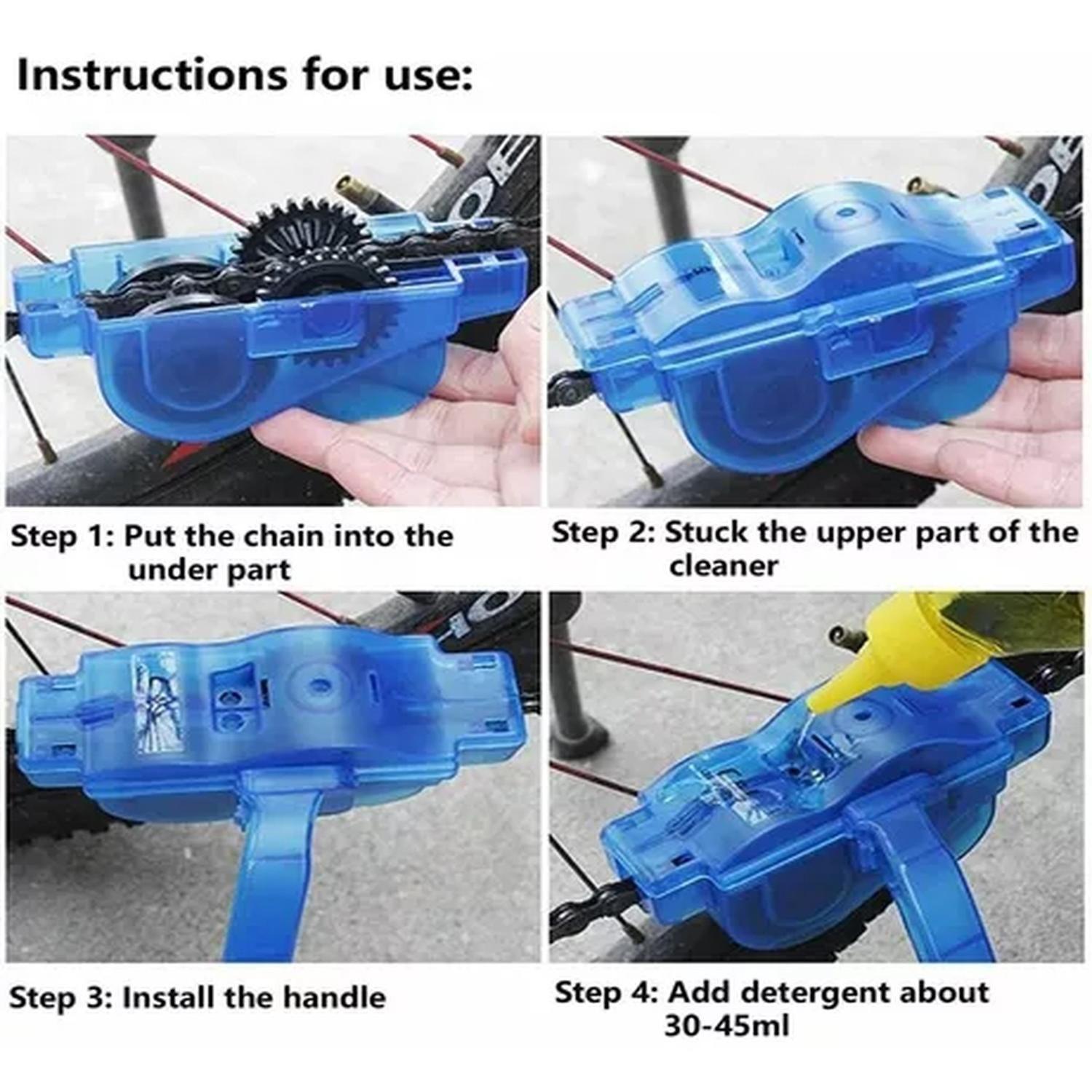 Instructions for use:

Step 1: Put the chain into the under part

Step 2: Stuck the upper part of the cleaner

Step 3: Install the handle

Step 4: Add detergent about 30-45ml