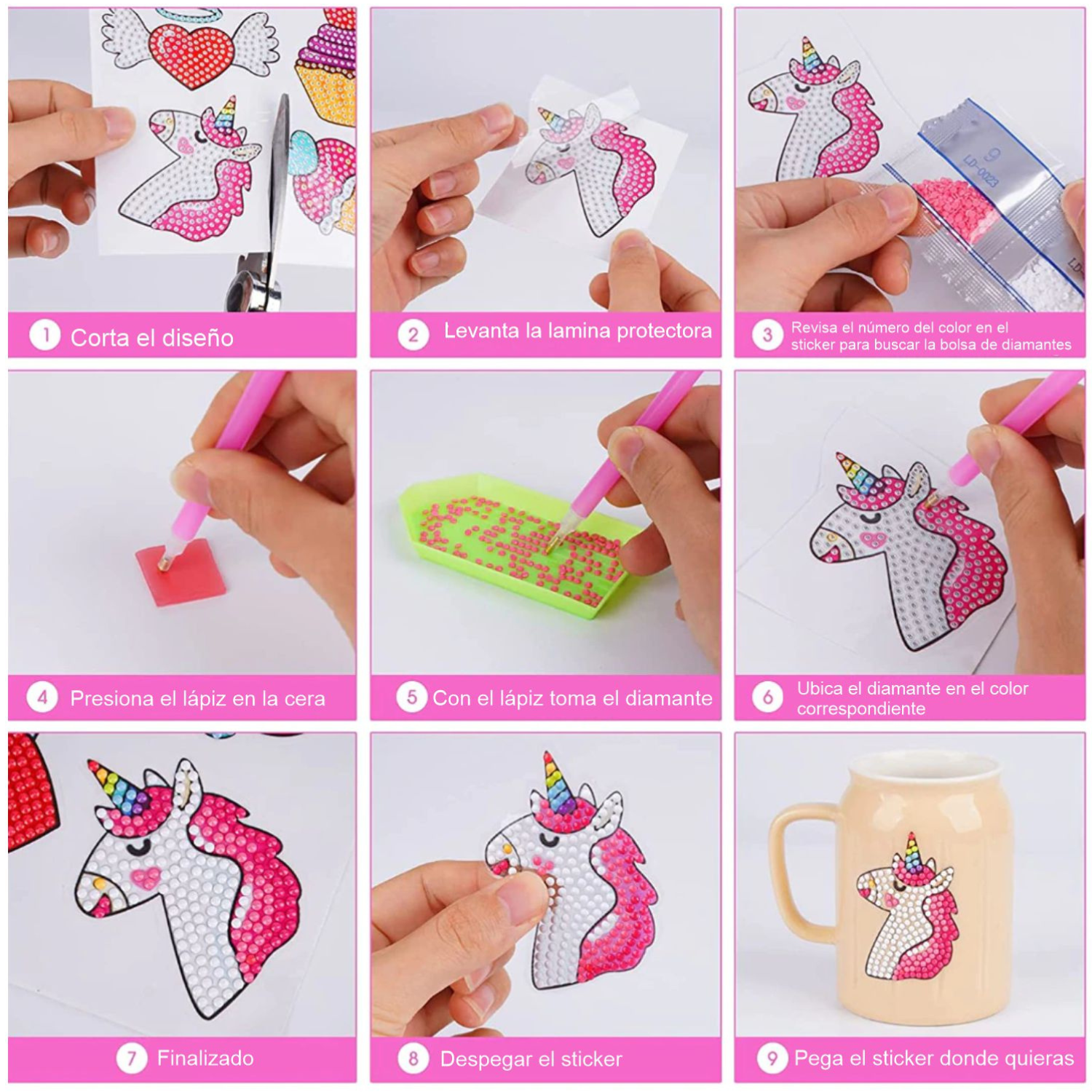 1 Corta el diseño

2 Levanta la lamina protectora

9
LD-0023

3 Revisa el número del color en el sticker para buscar la bolsa de diamantes

4 Presiona el lápiz en la cera

5 Con el lápiz toma el diamante

6 Ubica el diamante en el color correspondiente

7 Finalizado

8 Despegar el sticker

9 Pega el sticker donde quieras