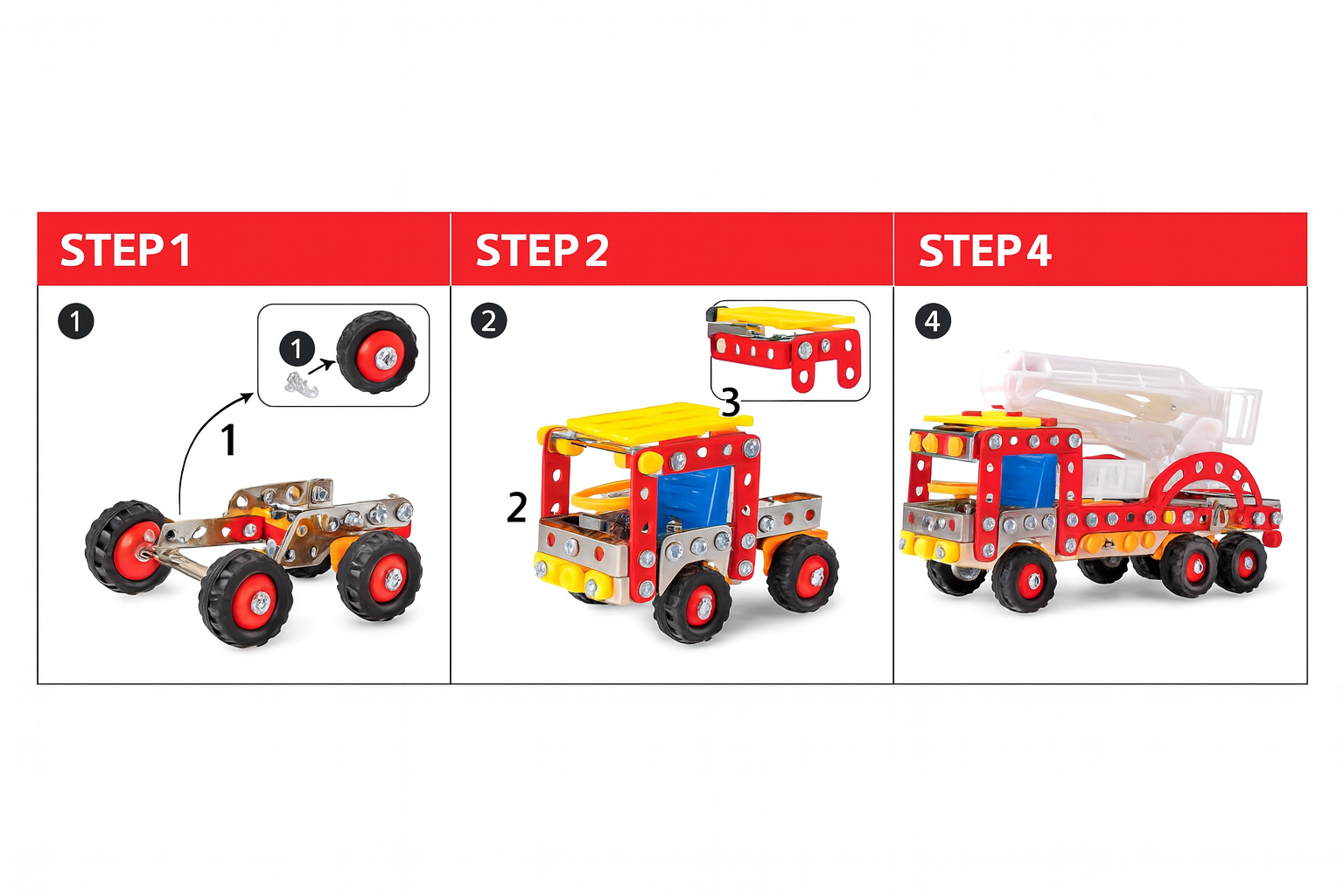 STEP 1

1

1

1

STEP 2

2

3

2

STEP 4

4