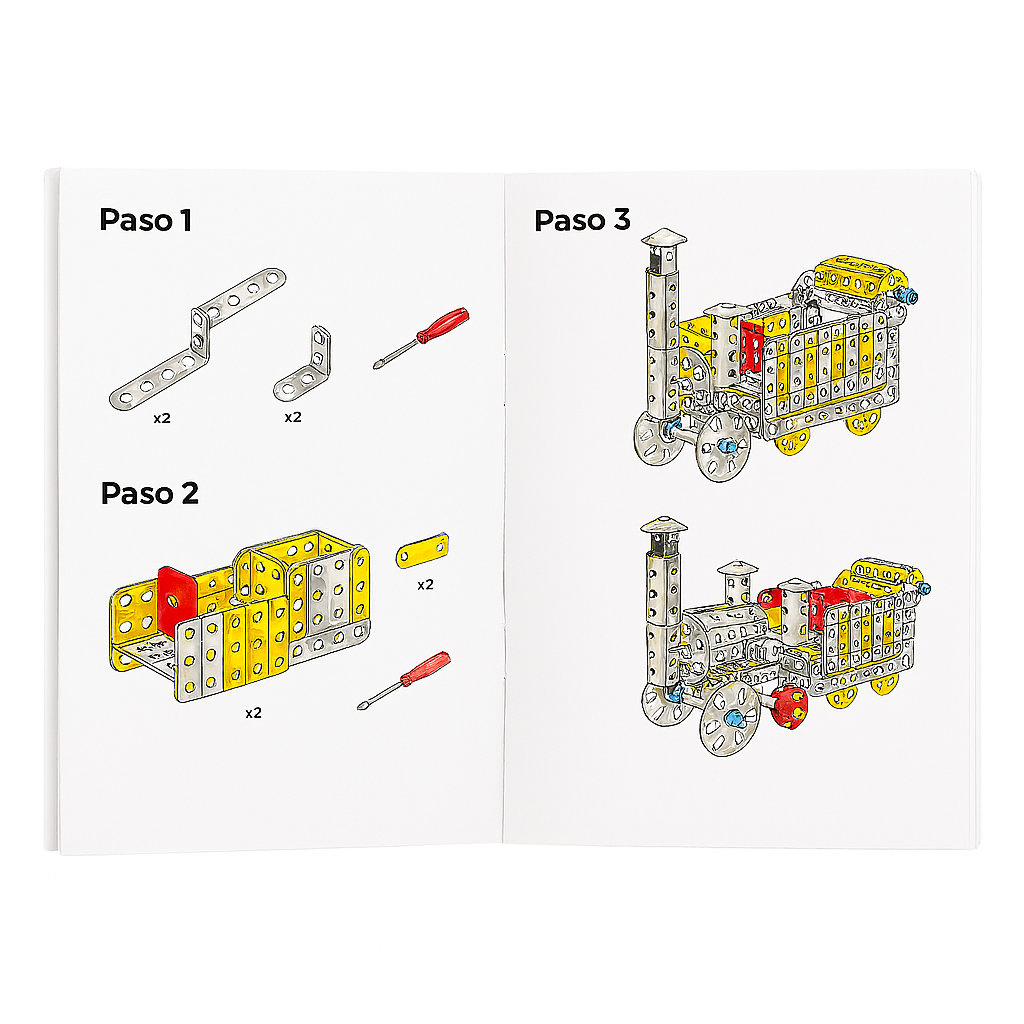 Paso 1

x2

x2

Paso 2

x2

x2

Paso 3