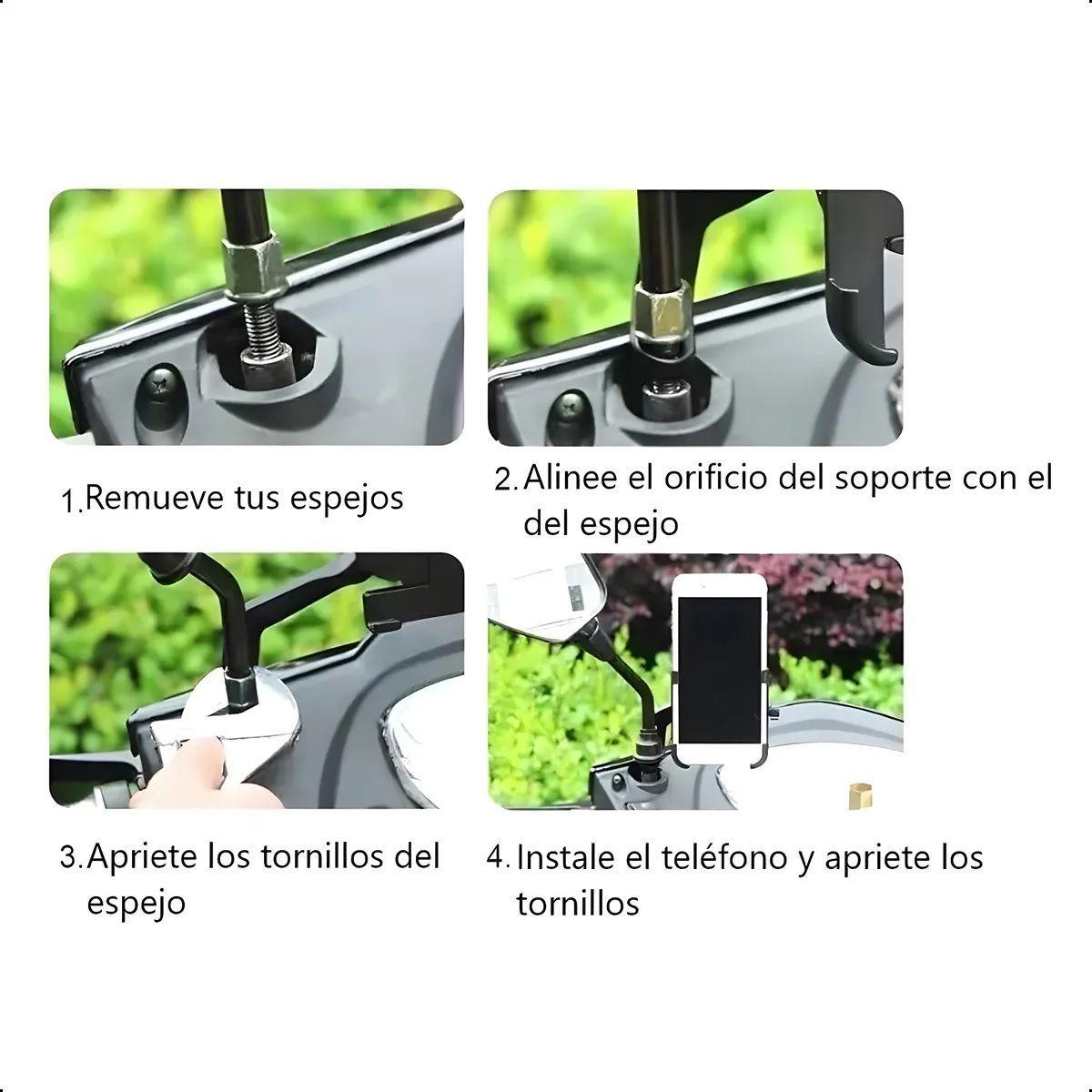 1.Remueve tus espejos

2.Alinee el orificio del soporte con el del espejo

3.Apriete los tornillos del espejo

4.Instale el teléfono y apriete los tornillos