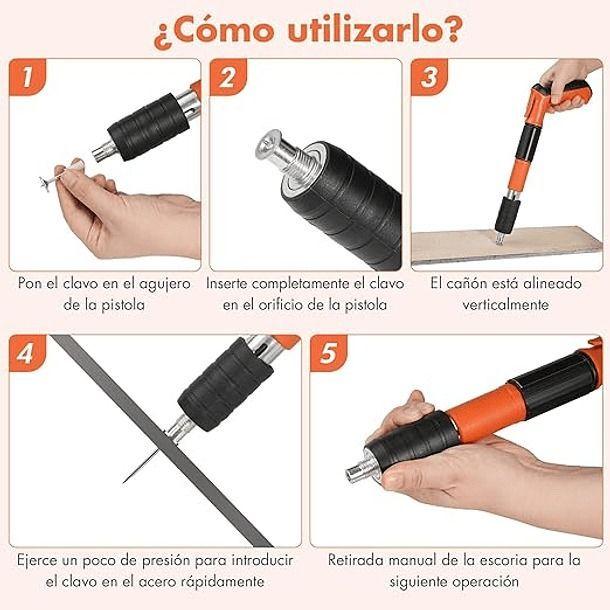 ¿Cómo utilizarlo?

1

Pon el clavo en el agujero de la pistola

2

Inserte completamente el clavo en el orificio de la pistola

3

El cañón está alineado verticalmente

4

Ejerce un poco de presión para introducir el clavo en el acero rápidamente

5

Retirada manual de la escoria para la siguiente operación