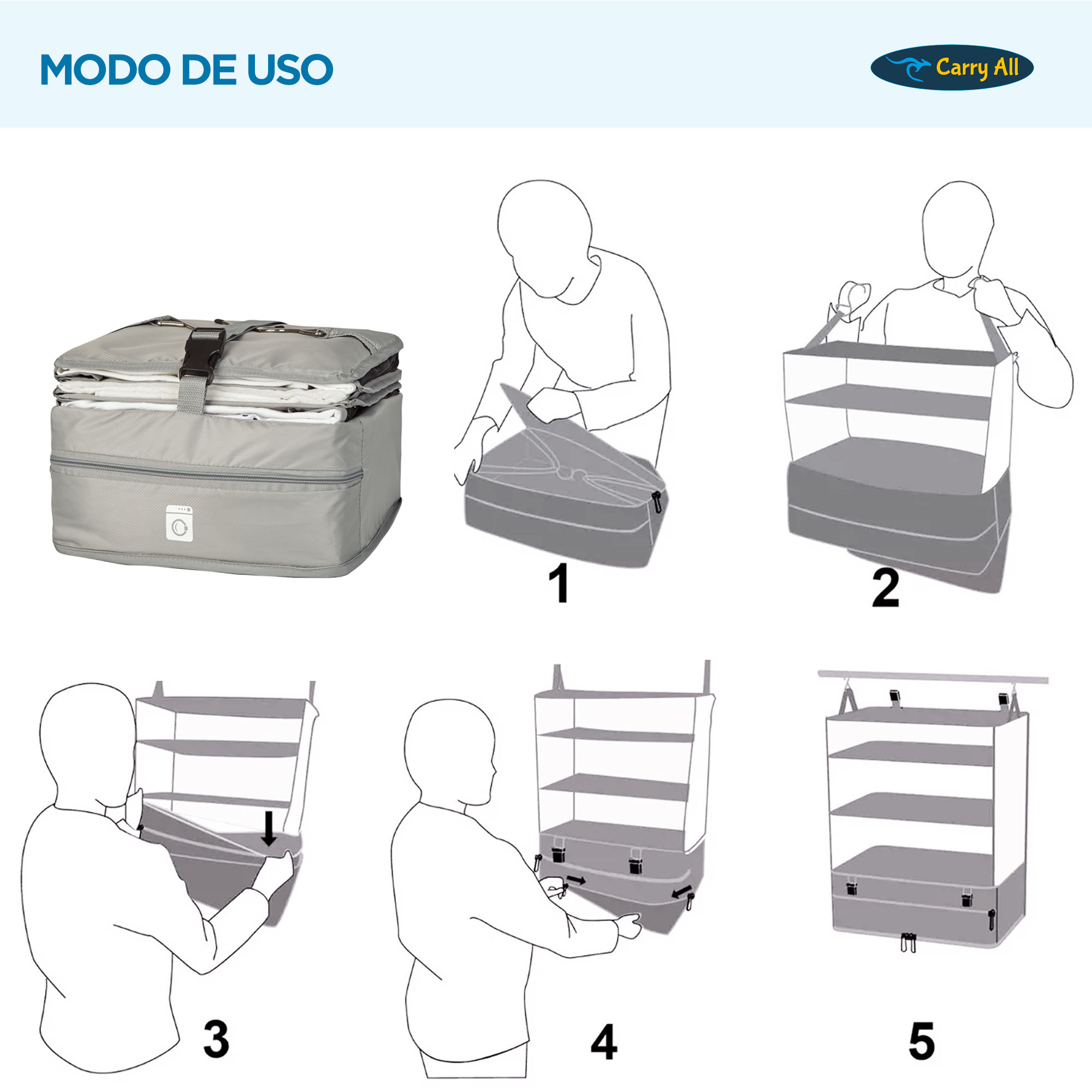 MODO DE USO

Carry All

1

2

3

4

5