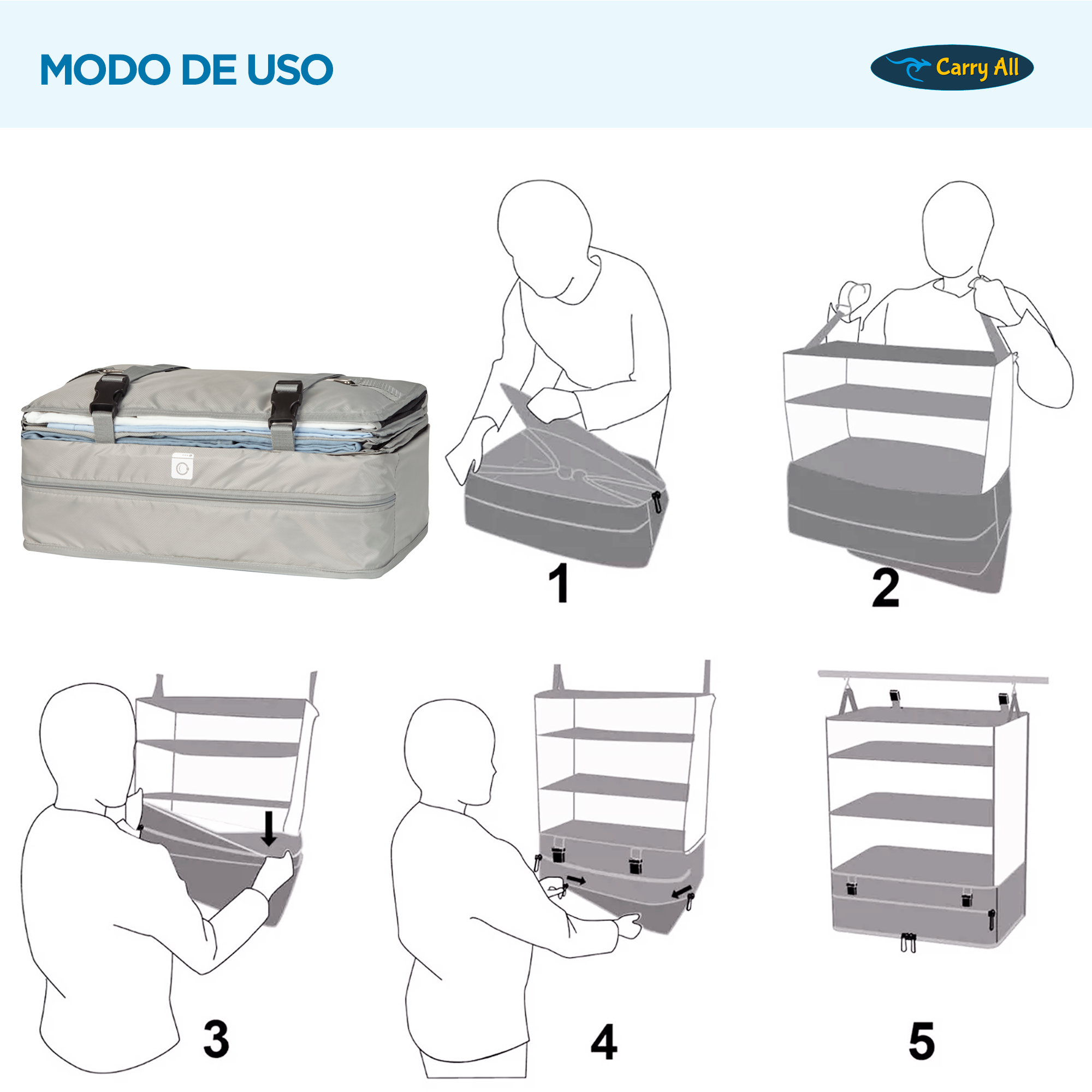 MODO DE USO

Carry All

1

2

3

4

5