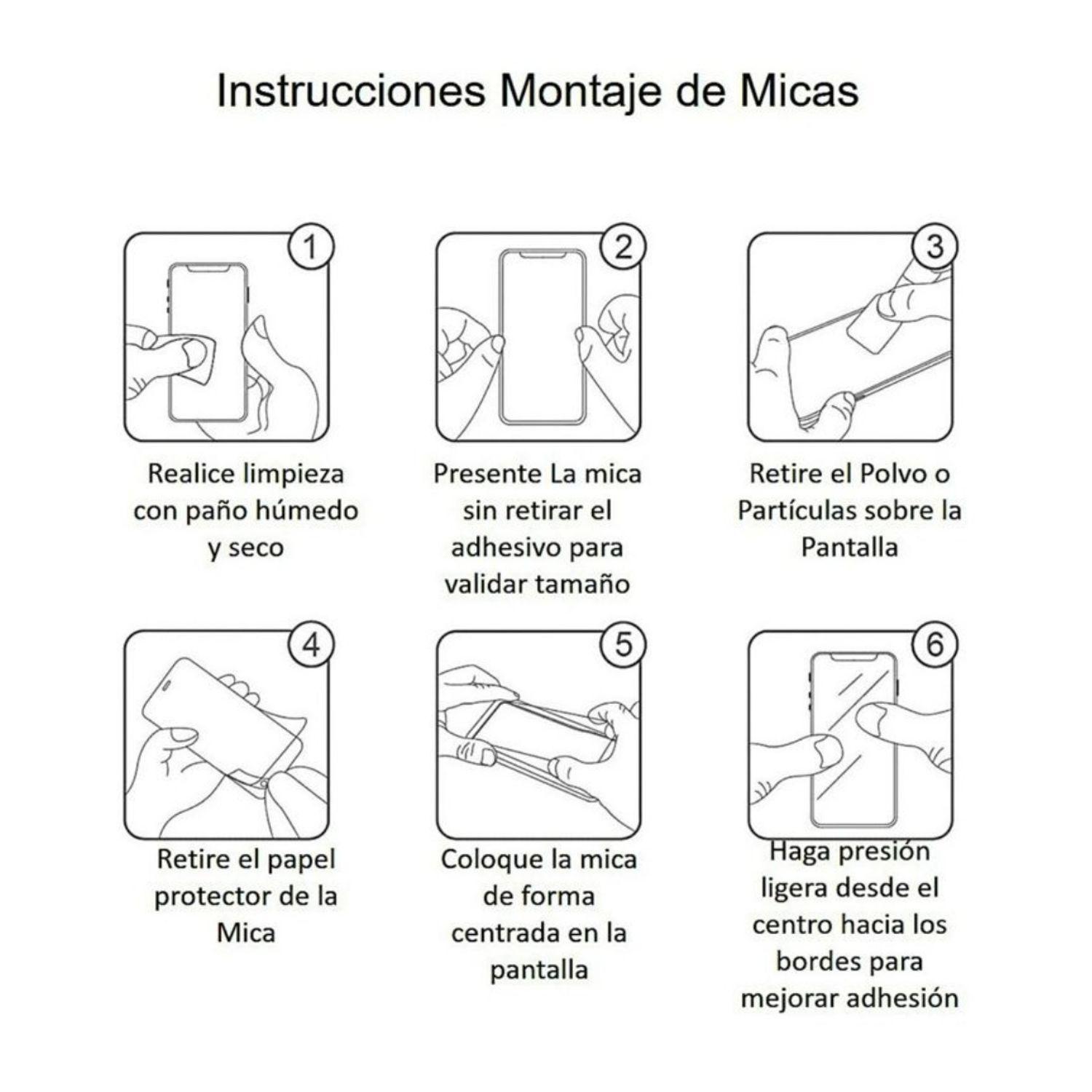 Instrucciones Montaje de Micas

1

Realice limpieza con paño húmedo y seco

2

Presente La mica sin retirar el adhesivo para validar tamaño

3

Retire el Polvo o Partículas sobre la Pantalla

4

Retire el papel protector de la Mica

5

Coloque la mica de forma centrada en la pantalla

6

Haga presión ligera desde el centro hacia los bordes para mejorar adhesión