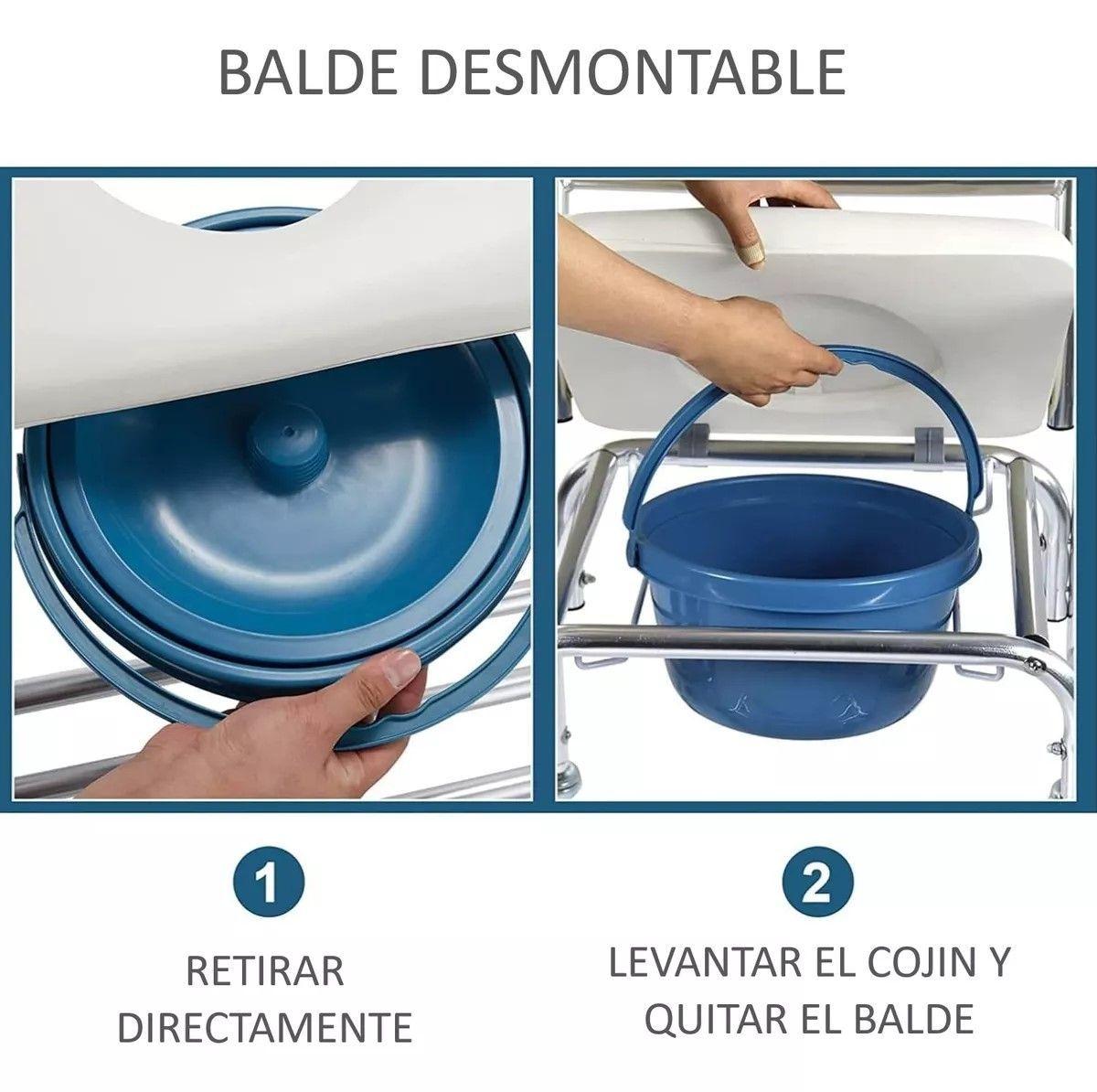 BALDE DESMONTABLE

1

RETIRAR DIRECTAMENTE

2

LEVANTAR EL COJIN Y QUITAR EL BALDE