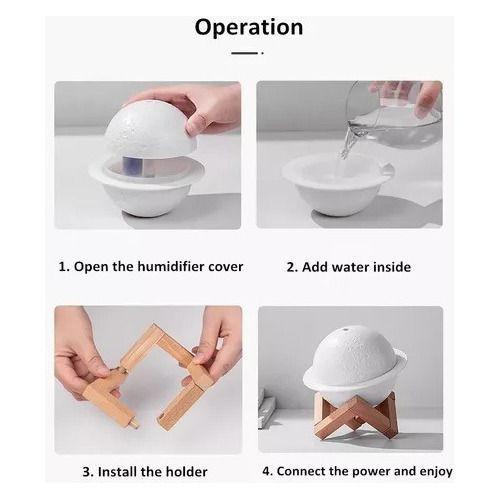 Operation

1. Open the humidifier cover

2. Add water inside

3. Install the holder

4. Connect the power and enjoy