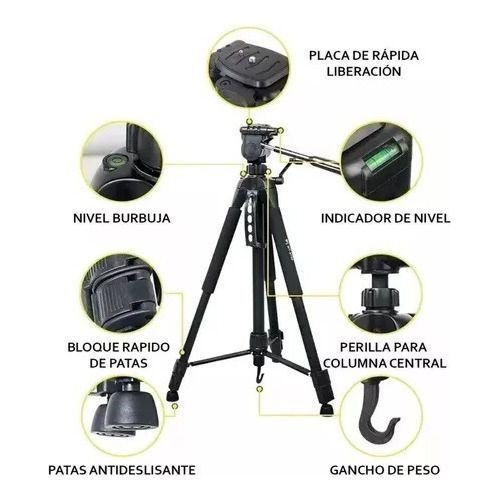 PLACA DE RÁPIDA LIBERACIÓN

NIVEL BURBUJA

INDICADOR DE NIVEL

BLOQUE RAPIDO DE PATAS

PERILLA PARA COLUMNA CENTRAL

PATAS ANTIDESLISANTE

GANCHO DE PESO