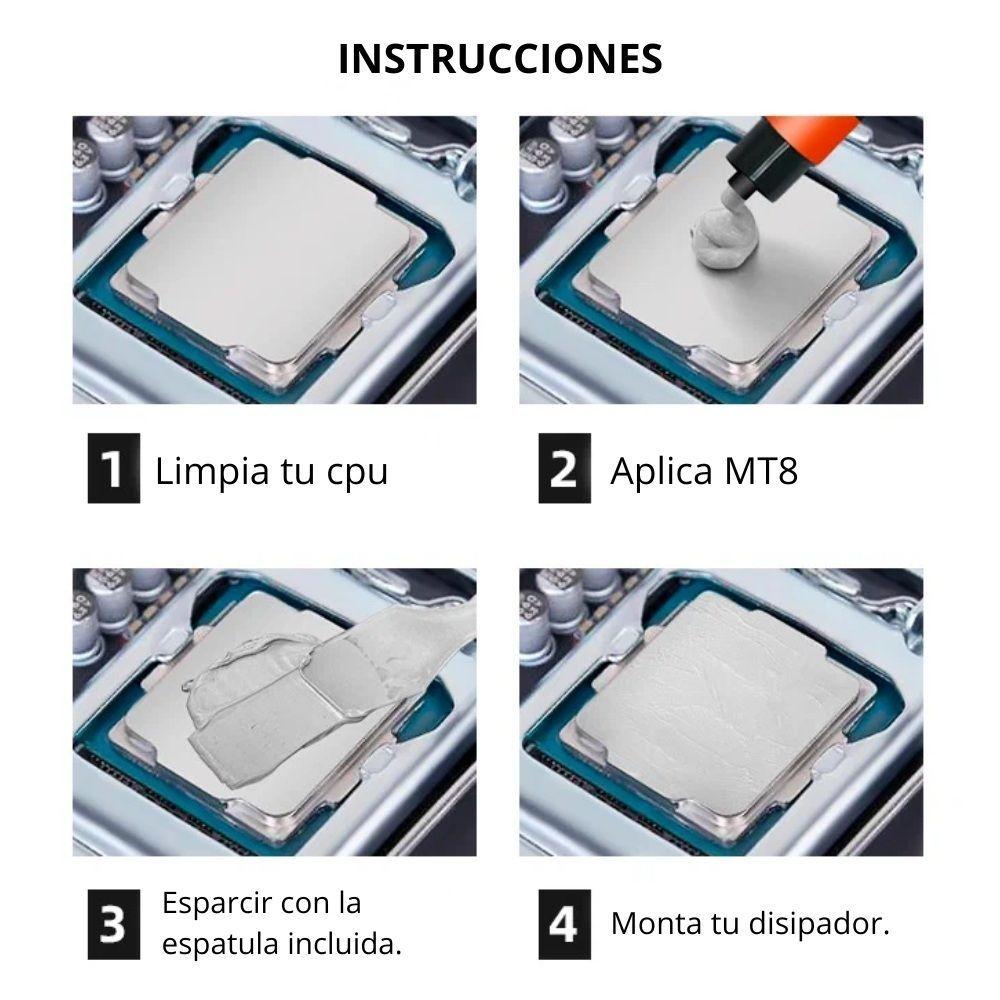 INSTRUCCIONES

1 Limpia tu cpu

2 Aplica MT8

3 Esparcir con la espatula incluida.

4 Monta tu disipador.