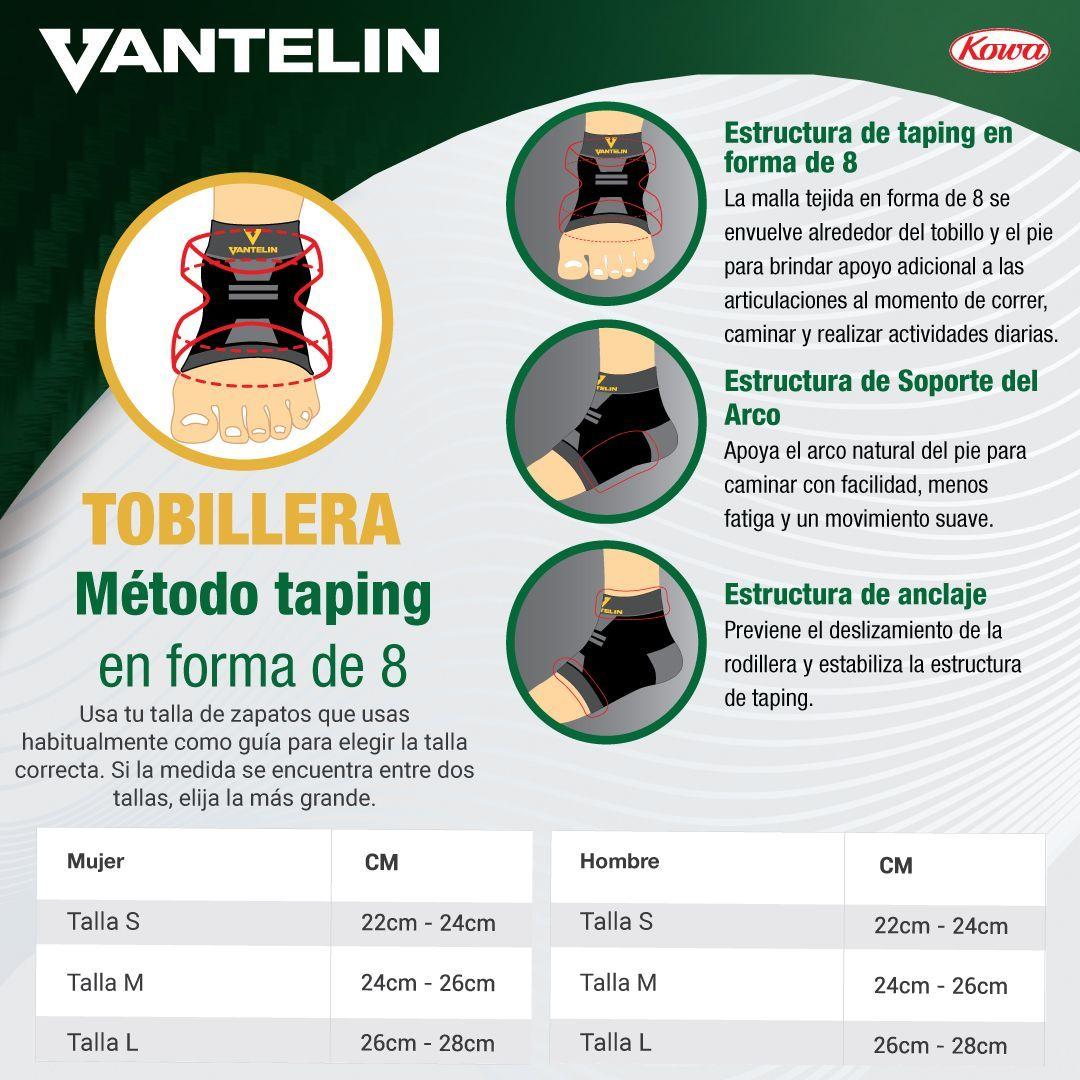 VANTELIN

Kowa

VANTELIN

TOBILLERA
Método taping
en forma de 8

Usa tu talla de zapatos que usas habitualmente como guía para elegir la talla correcta. Si la medida se encuentra entre dos tallas, elija la más grande.

VANTELIN

Estructura de taping en forma de 8
La malla tejida en forma de 8 se envuelve alrededor del tobillo y el pie para brindar apoyo adicional a las articulaciones al momento de correr, caminar y realizar actividades diarias.

Estructura de Soporte del Arco
Apoya el arco natural del pie para caminar con facilidad, menos fatiga y un movimiento suave.

VANTELIN

Estructura de anclaje
Previene el deslizamiento de la rodillera y estabiliza la estructura de taping.

| Mujer | CM |
|---|---|
| Talla S | 22cm - 24cm |
| Talla M | 24cm - 26cm |
| Talla L | 26cm - 28cm |

| Hombre | CM |
|---|---|
| Talla S | 22cm - 24cm |
| Talla M | 24cm - 26cm |
| Talla L | 26cm - 28cm |