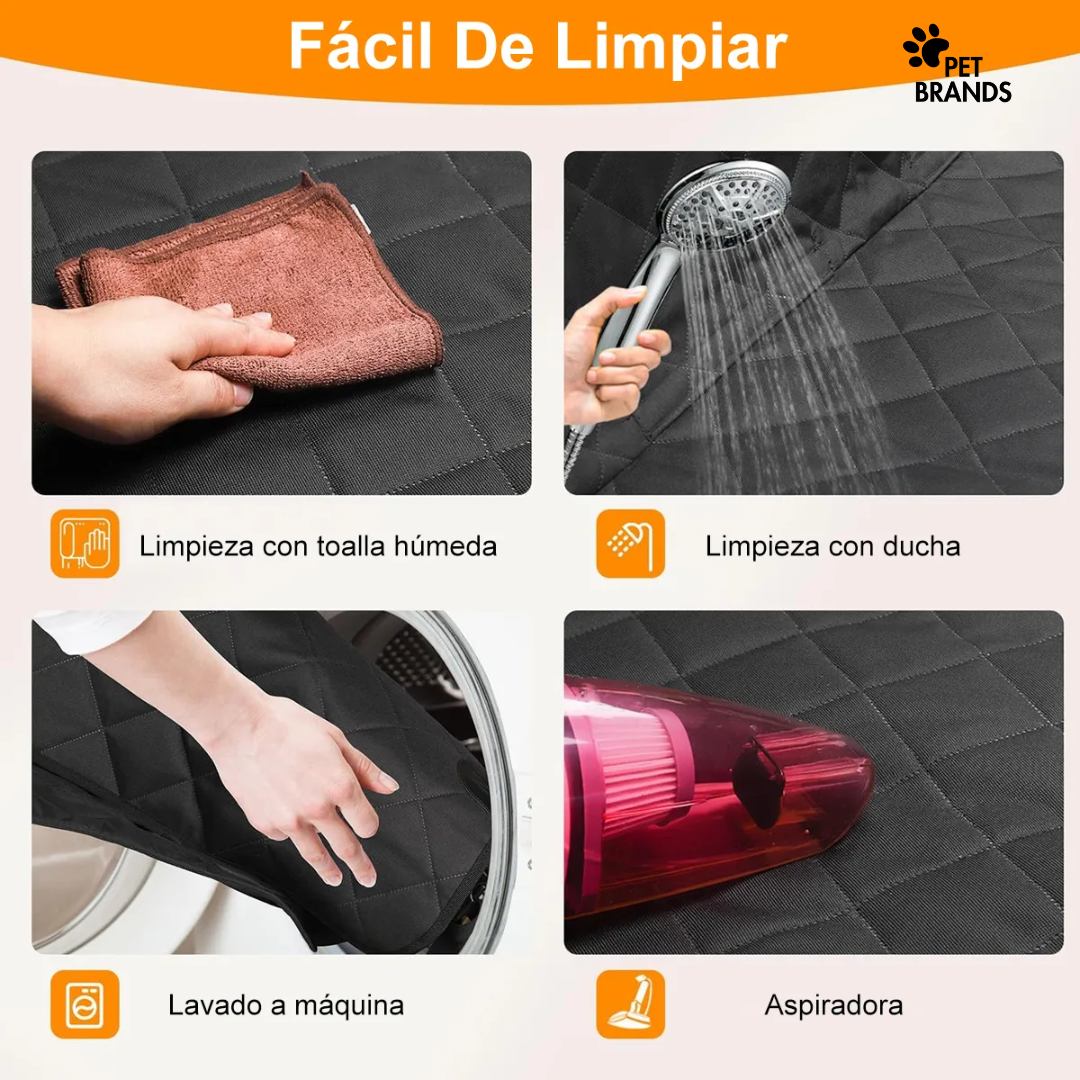 Fácil De Limpiar

PET BRANDS

Limpieza con toalla húmeda

Limpieza con ducha

Lavado a máquina

Aspiradora