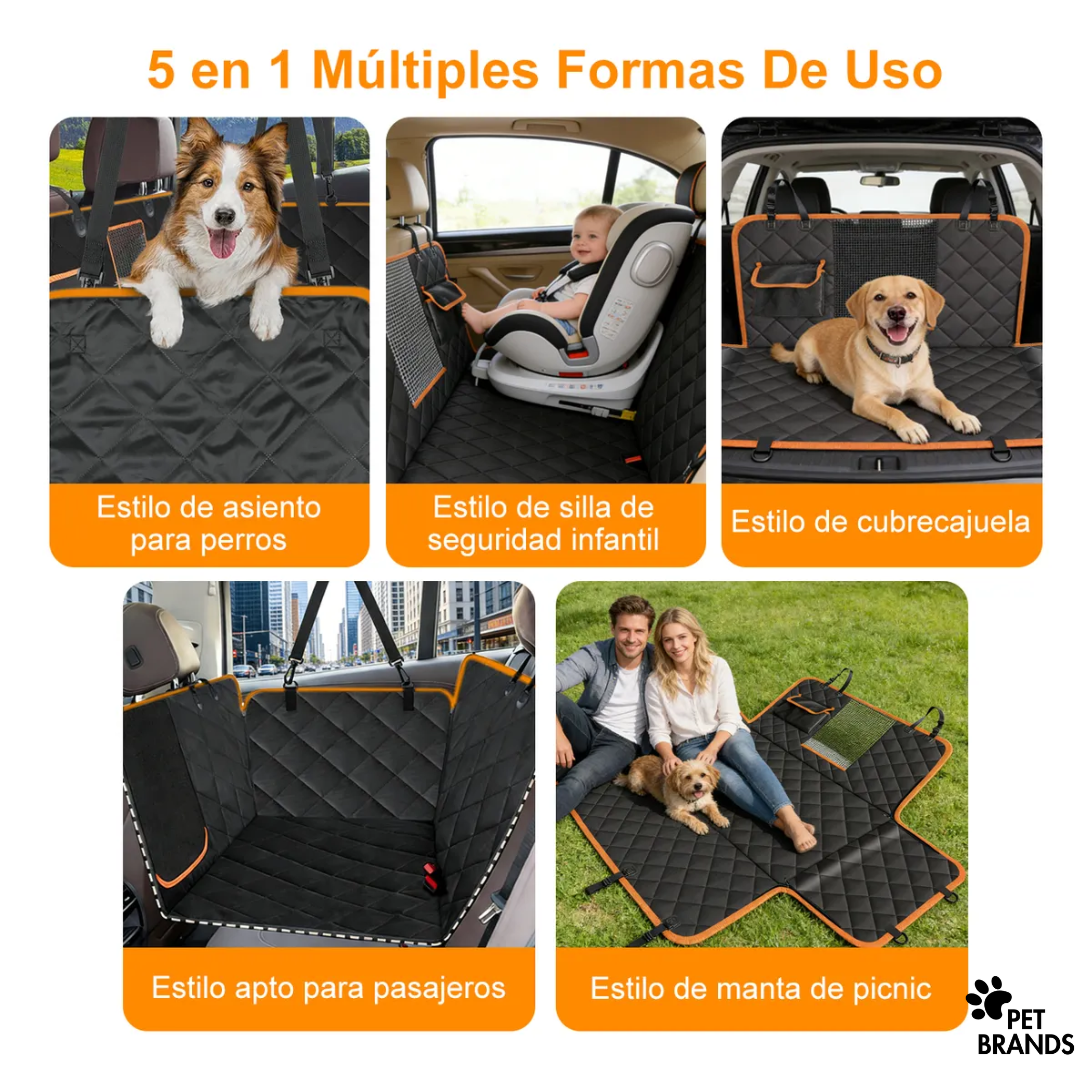 5 en 1 Múltiples Formas De Uso

Estilo de asiento para perros

Estilo de silla de seguridad infantil

Estilo de cubrecajuela

Estilo apto para pasajeros

Estilo de manta de picnic

PET BRANDS