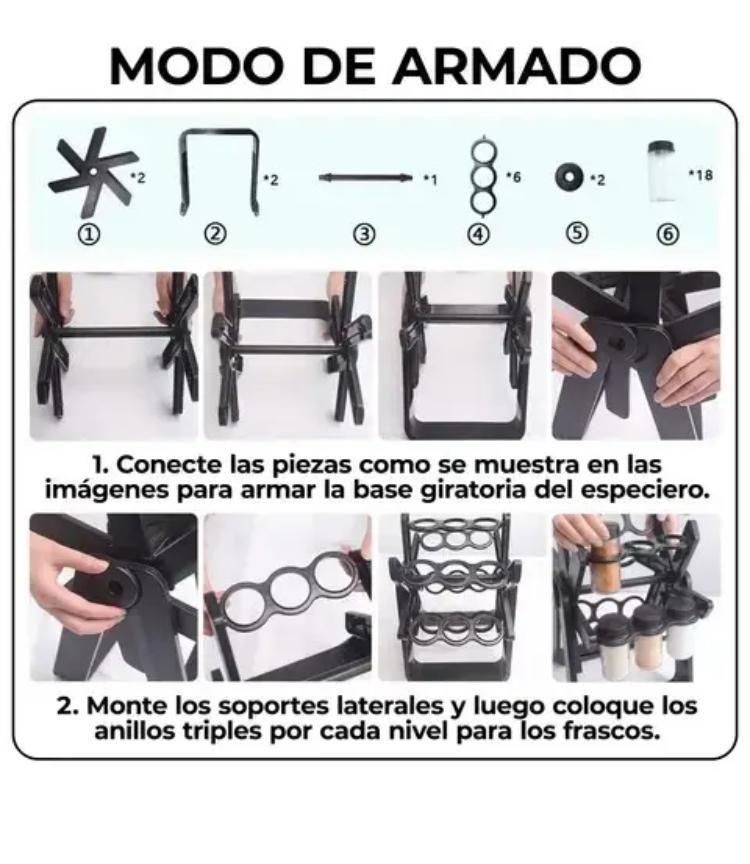 MODO DE ARMADO

*2 *2 *1 *6 *2 *18

① ② ③ ④ ⑤ ⑥

1. Conecte las piezas como se muestra en las imágenes para armar la base giratoria del especiero.

2. Monte los soportes laterales y luego coloque los anillos triples por cada nivel para los frascos.