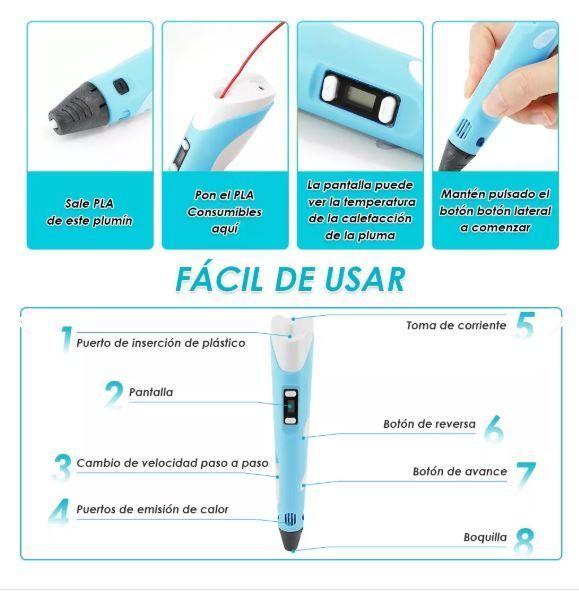 Sale PLA de este plumín

Pon el PLA Consumibles aquí

La pantalla puede ver la temperatura de la calefacción de la pluma

Mantén pulsado el botón botón lateral a comenzar

FÁCIL DE USAR

1 Puerto de inserción de plástico

2 Pantalla

3 Cambio de velocidad paso a paso

4 Puertos de emisión de calor

Toma de corriente 5

Botón de reversa 6

Botón de avance 7

Boquilla 8