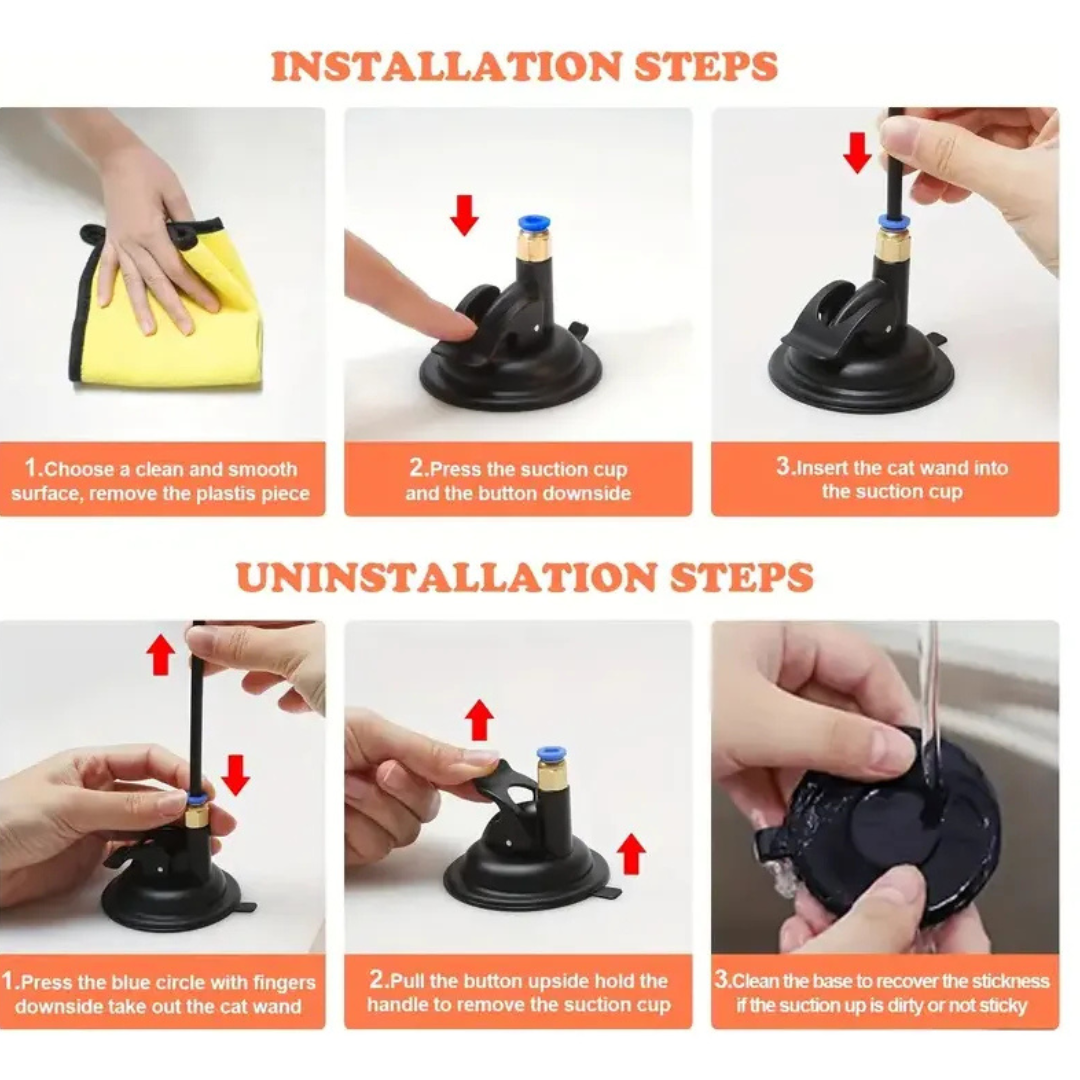 INSTALLATION STEPS

1.Choose a clean and smooth surface, remove the plastis piece

2.Press the suction cup and the button downside

3.Insert the cat wand into the suction cup

UNINSTALLATION STEPS

1.Press the blue circle with fingers downside take out the cat wand

2.Pull the button upside hold the handle to remove the suction cup

3.Clean the base to recover the stickness if the suction up is dirty or not sticky