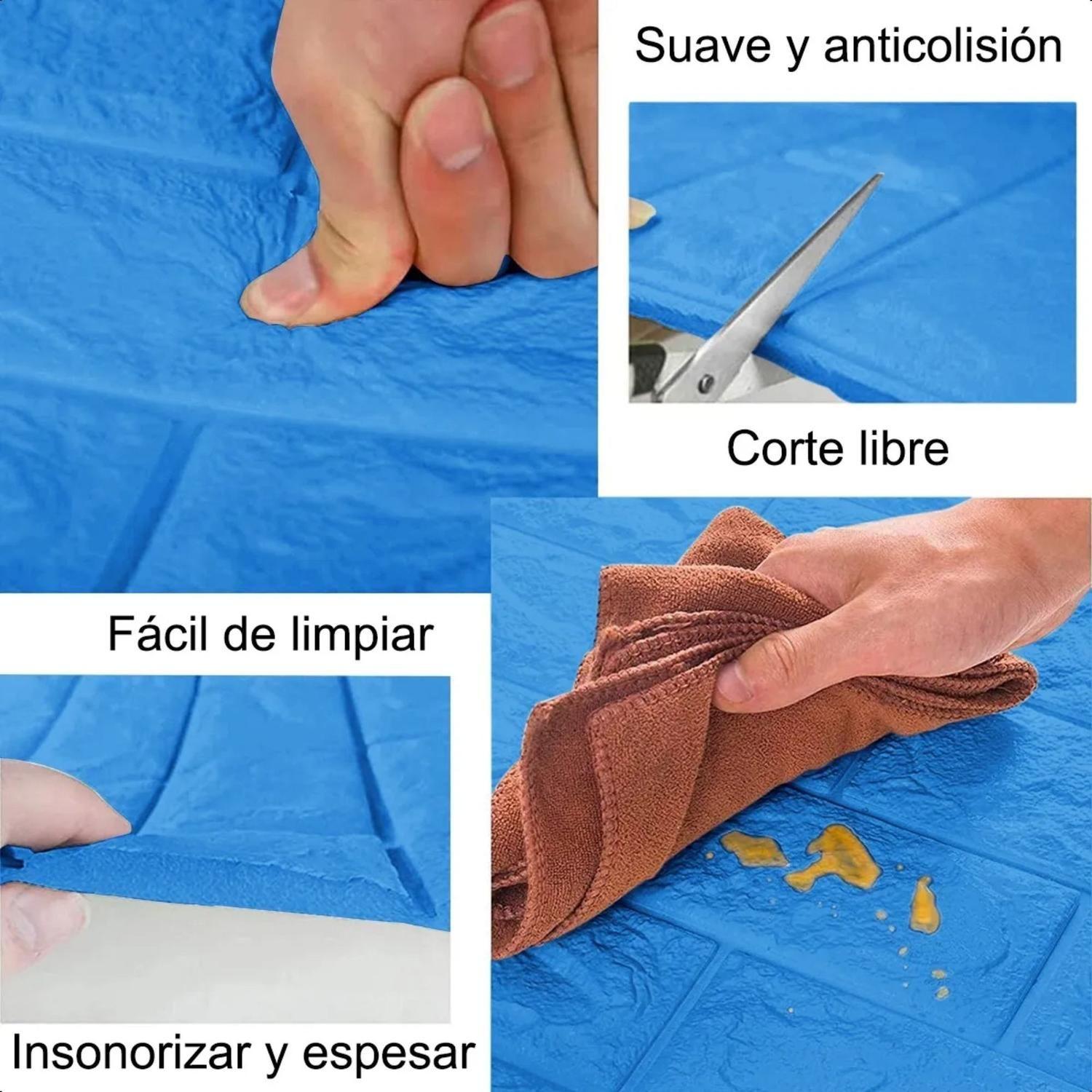 Suave y anticolisión

Corte libre

Fácil de limpiar

Insonorizar y espesar