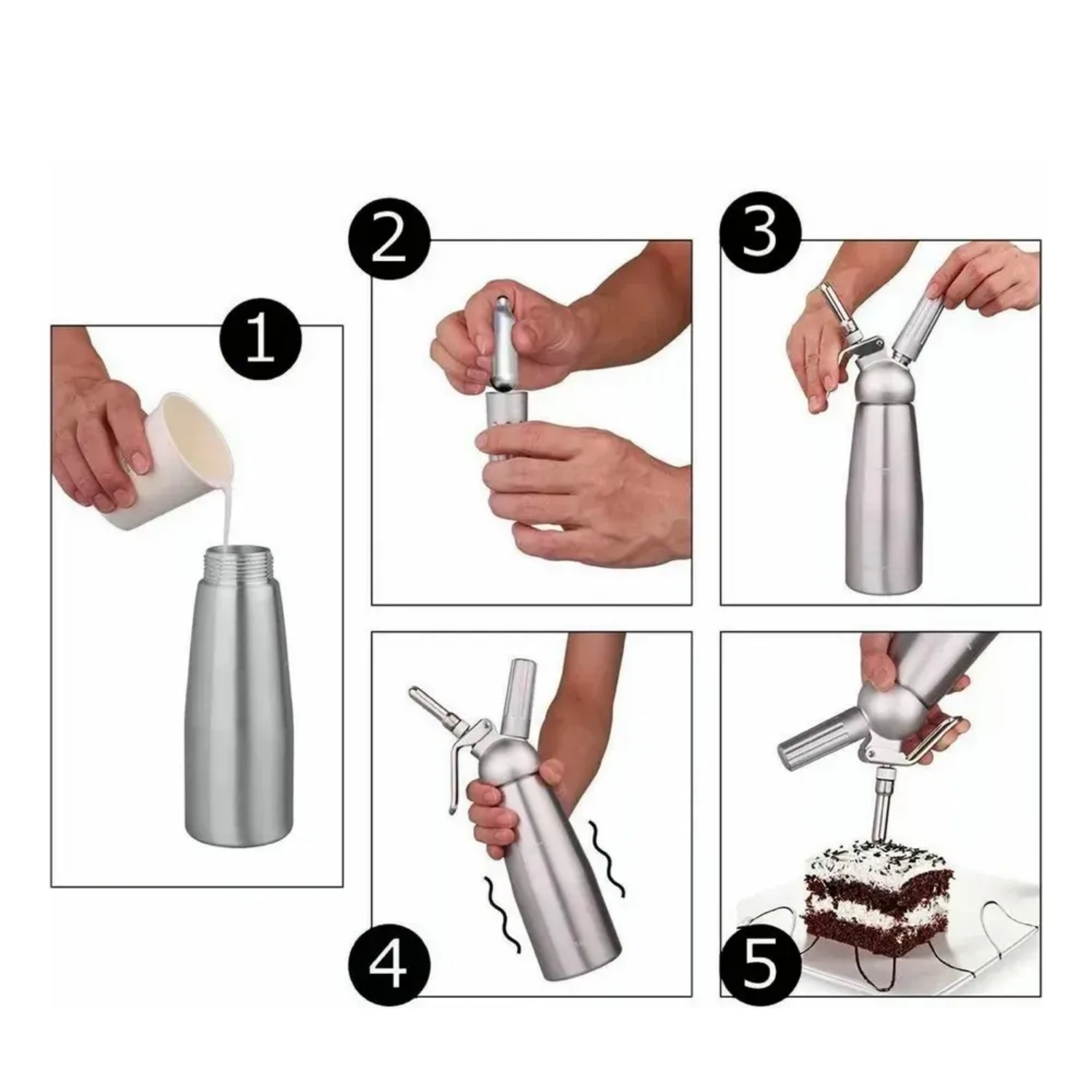 1

2

3

4

5