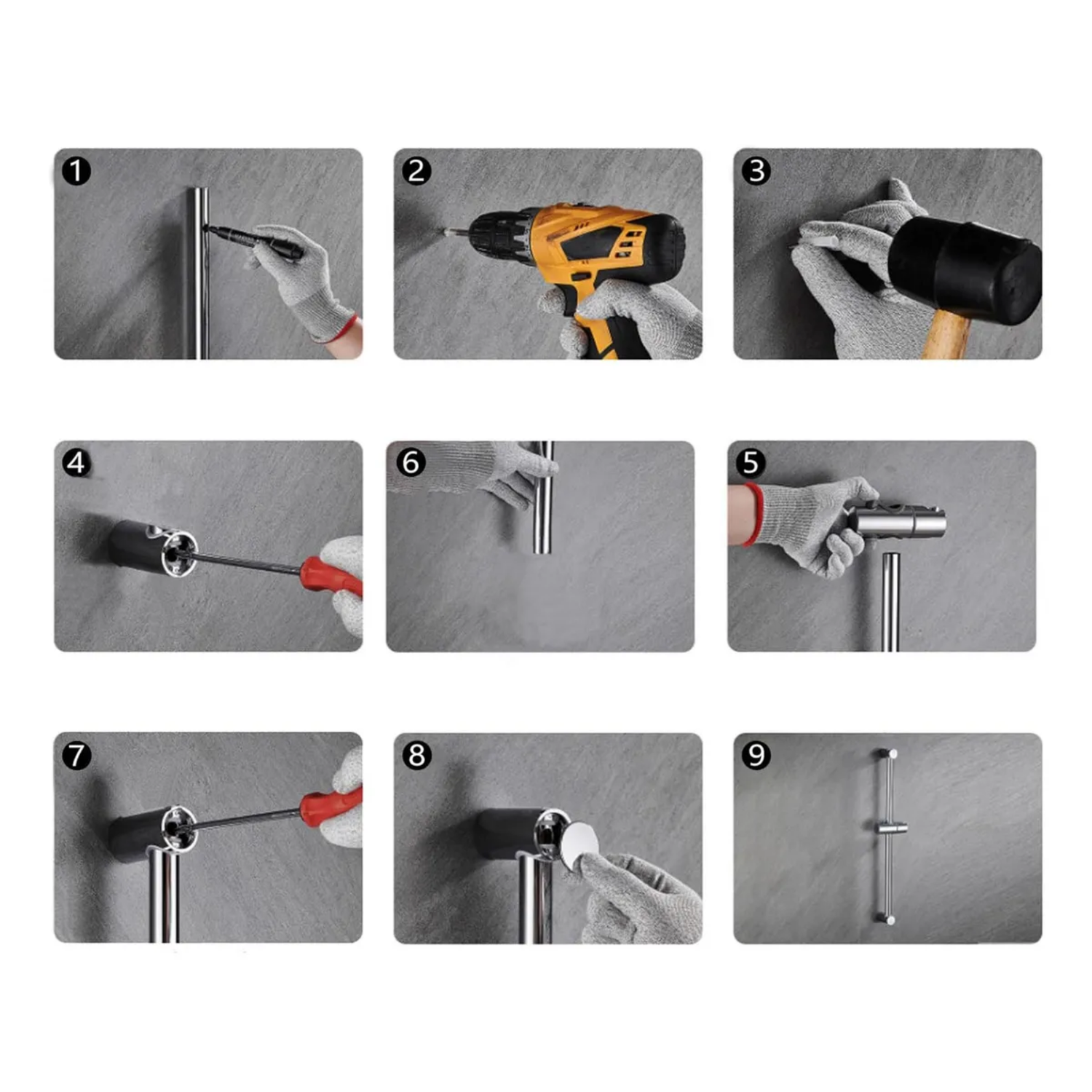 1
2
3
4
6
5
7
8
9