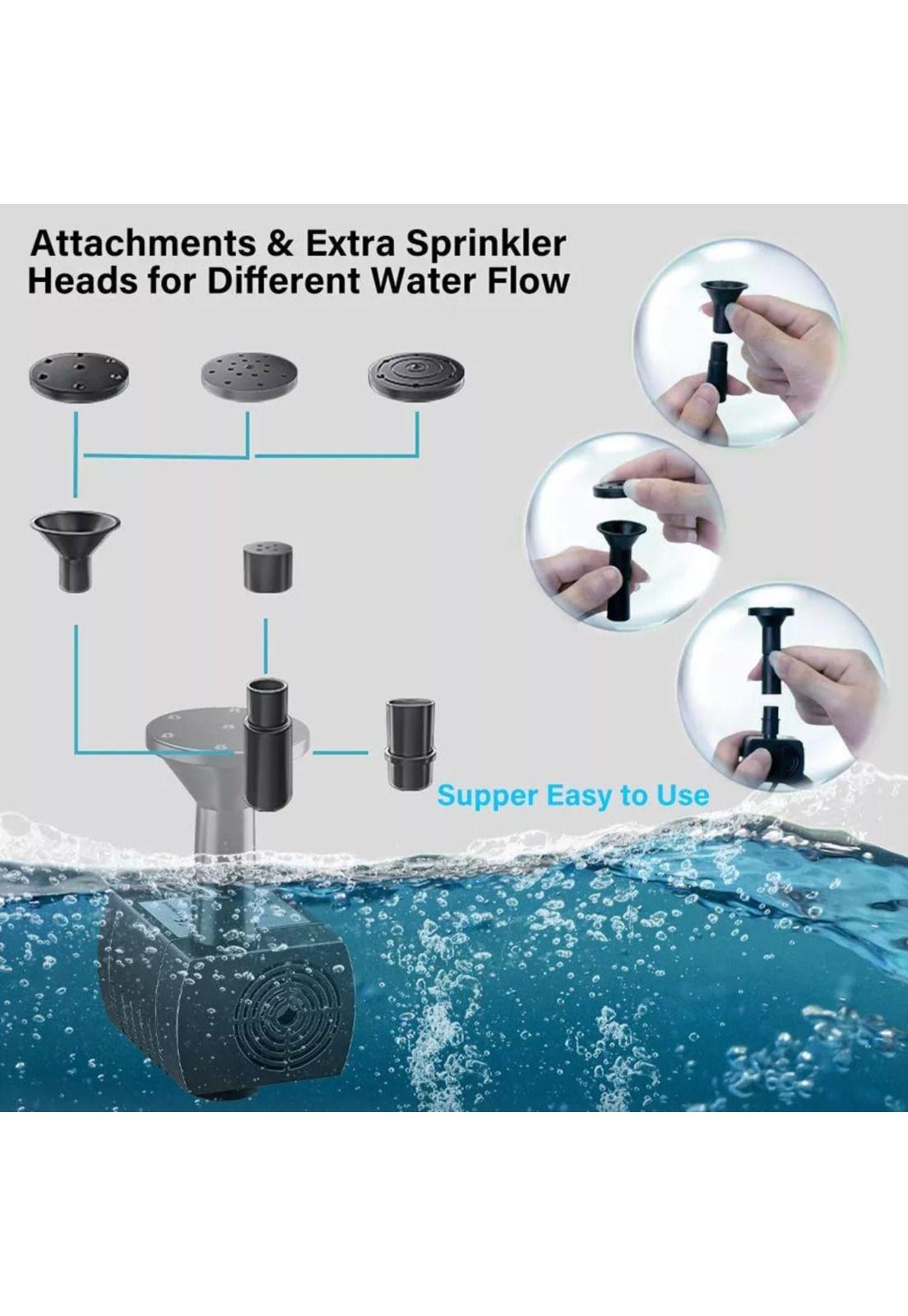 Attachments & Extra Sprinkler Heads for Different Water Flow

Supper Easy to Use