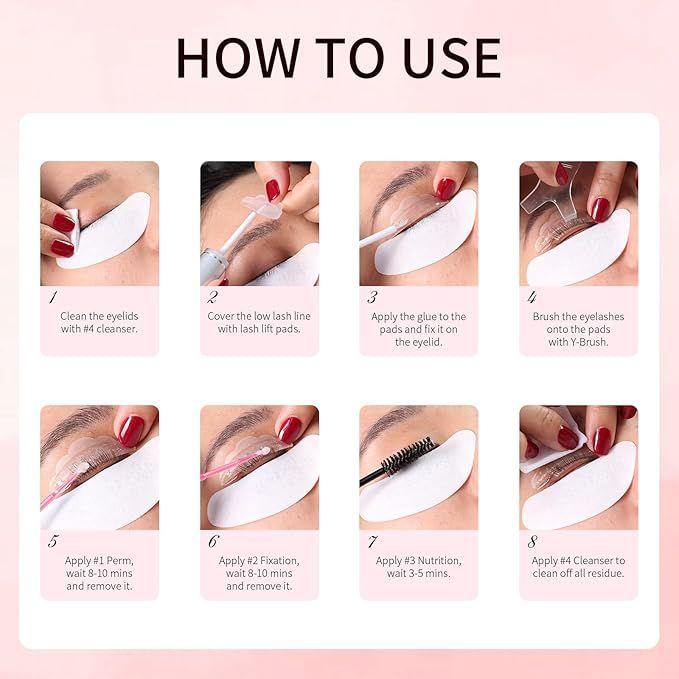 HOW TO USE

1
Clean the eyelids with #4 cleanser.

2
Cover the low lash line with lash lift pads.

3
Apply the glue to the pads and fix it on the eyelid.

4
Brush the eyelashes onto the pads with Y-Brush.

5
Apply #1 Perm, wait 8-10 mins and remove it.

6
Apply #2 Fixation, wait 8-10 mins and remove it.

7
Apply #3 Nutrition, wait 3-5 mins.

8
Apply #4 Cleanser to clean off all residue.