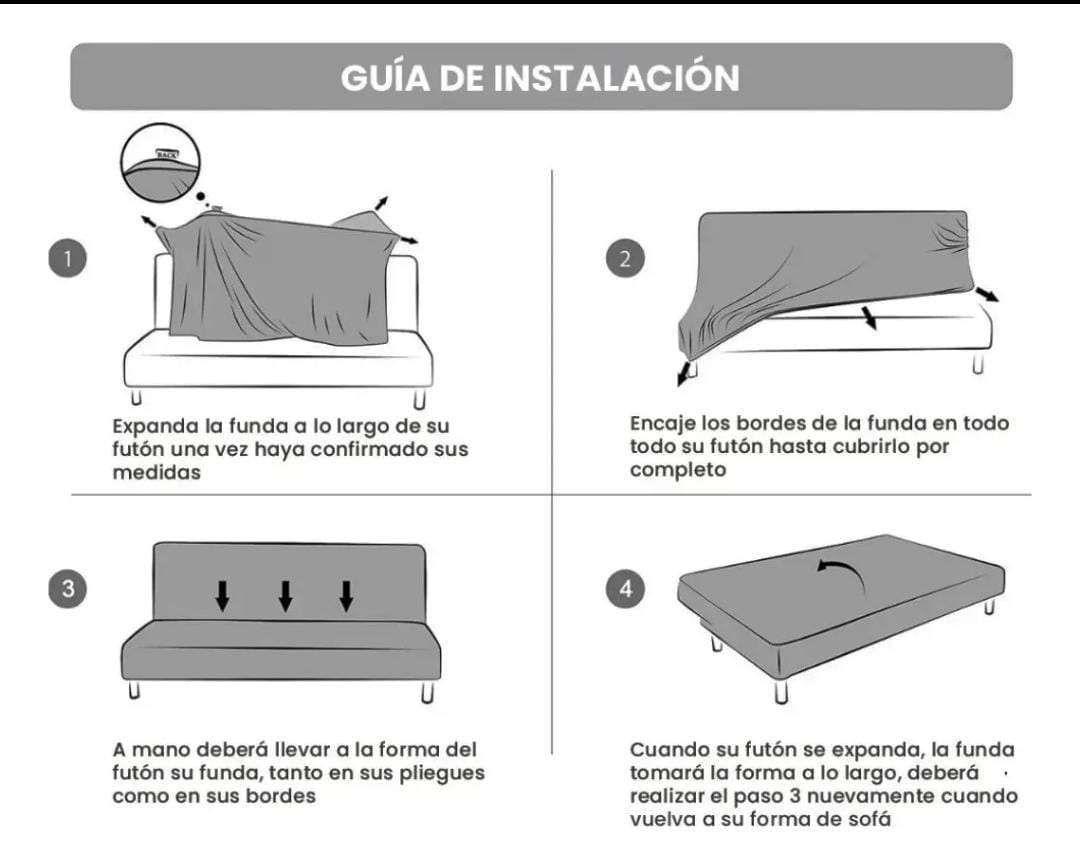 GUÍA DE INSTALACIÓN

BACK

1

Expanda la funda a lo largo de su futón una vez haya confirmado sus medidas

2

Encaje los bordes de la funda en todo todo su futón hasta cubrirlo por completo

3

A mano deberá llevar a la forma del futón su funda, tanto en sus pliegues como en sus bordes

4

Cuando su futón se expanda, la funda tomará la forma a lo largo, deberá realizar el paso 3 nuevamente cuando vuelva a su forma de sofá