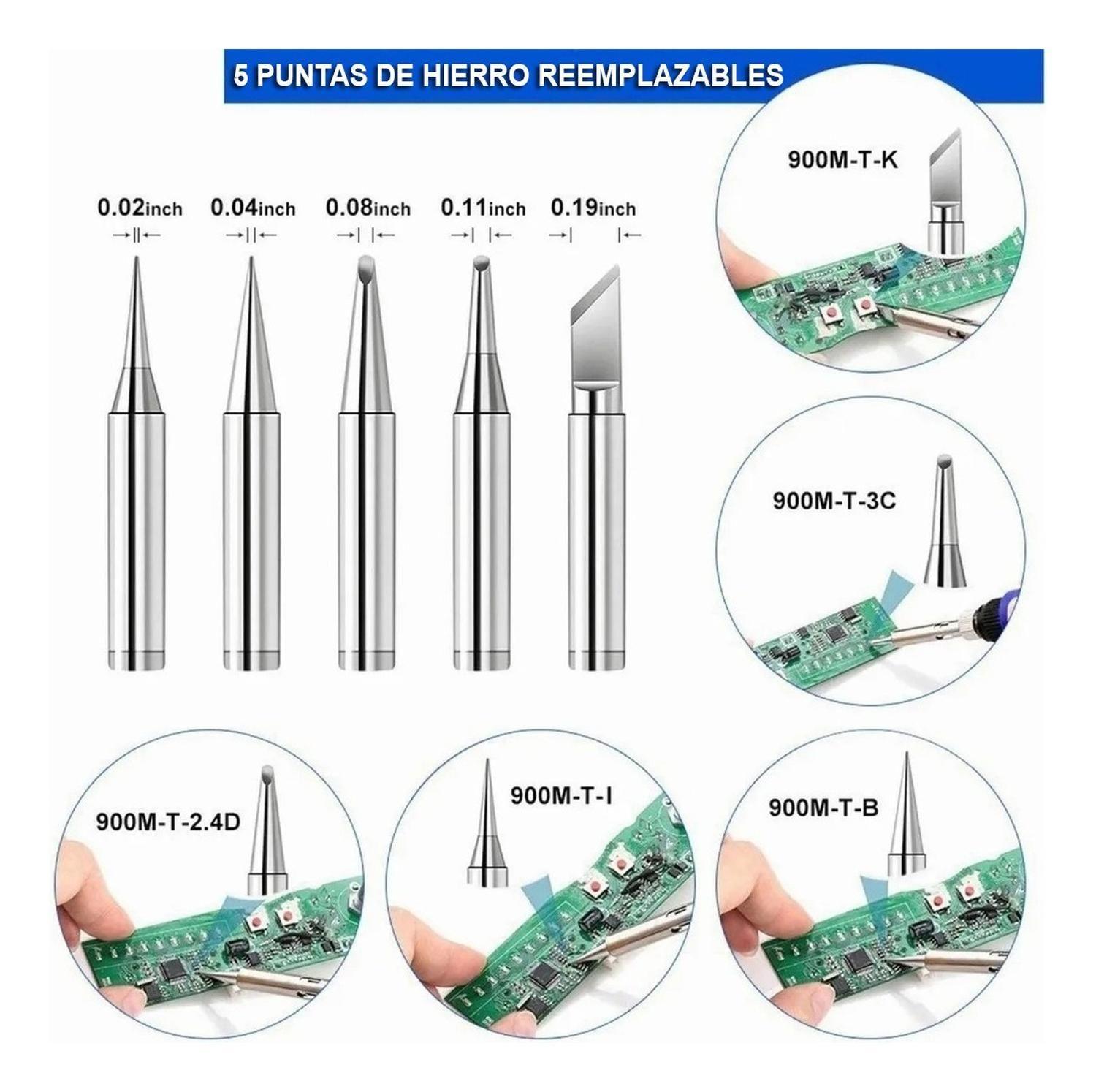 5 PUNTAS DE HIERRO REEMPLAZABLES

0.02inch 0.04inch 0.08inch 0.11inch 0.19inch

900M-T-K

900M-T-3C

900M-T-2.4D

900M-T-I

900M-T-B