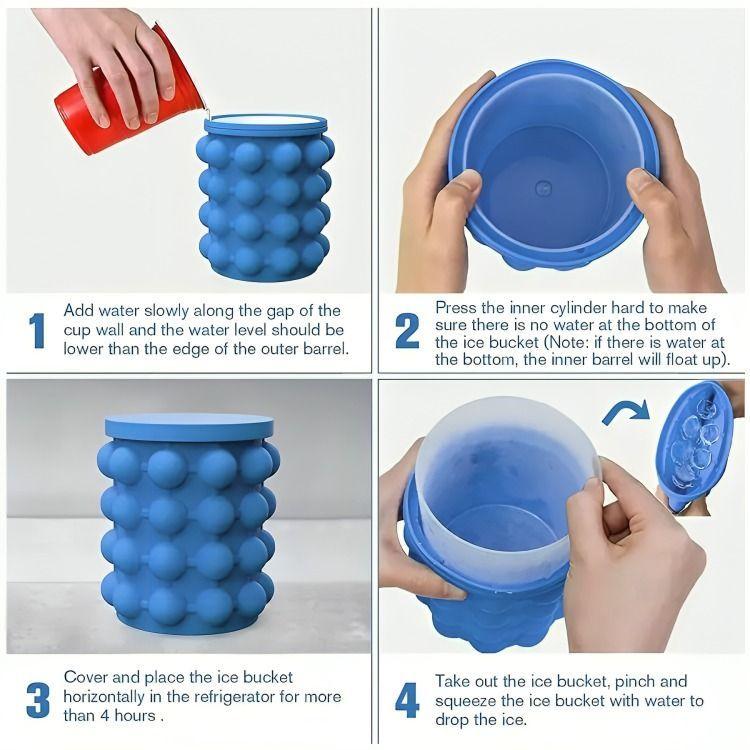 1 Add water slowly along the gap of the cup wall and the water level should be lower than the edge of the outer barrel.

2 Press the inner cylinder hard to make sure there is no water at the bottom of the ice bucket (Note: if there is water at the bottom, the inner barrel will float up).

3 Cover and place the ice bucket horizontally in the refrigerator for more than 4 hours .

4 Take out the ice bucket, pinch and squeeze the ice bucket with water to drop the ice.