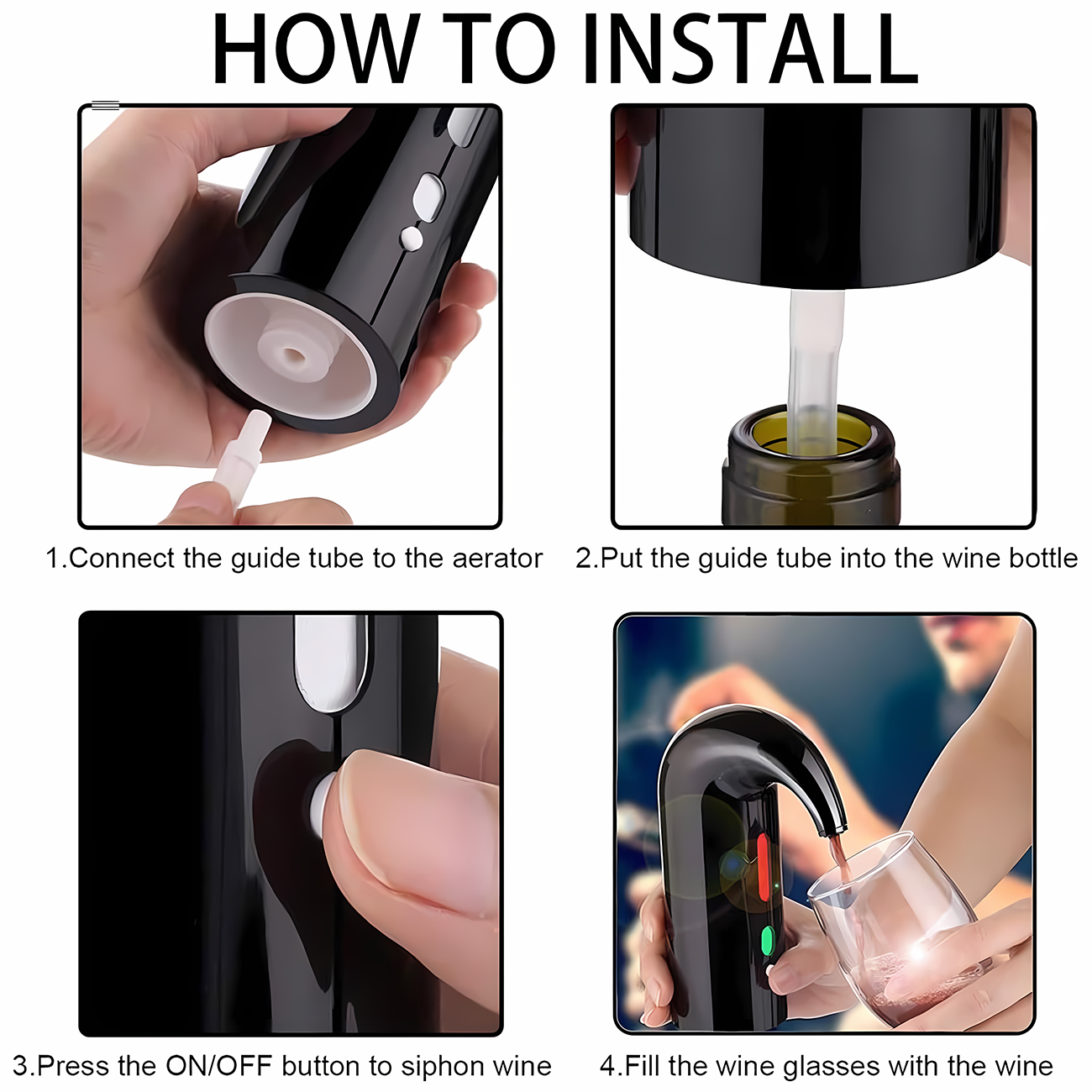 HOW TO INSTALL

1.Connect the guide tube to the aerator

2.Put the guide tube into the wine bottle

3.Press the ON/OFF button to siphon wine

4.Fill the wine glasses with the wine