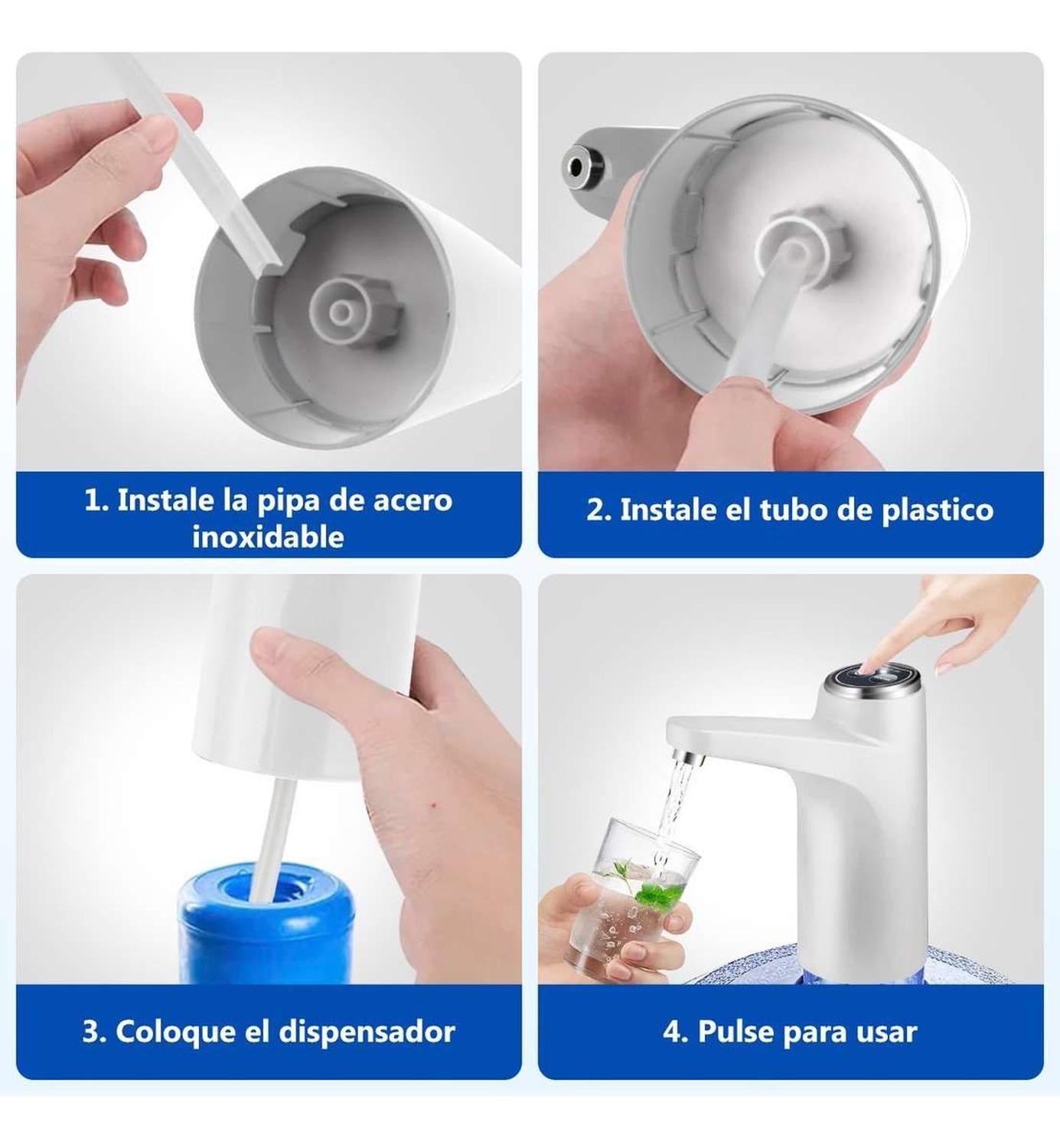 1. Instale la pipa de acero inoxidable

2. Instale el tubo de plastico

3. Coloque el dispensador

4. Pulse para usar