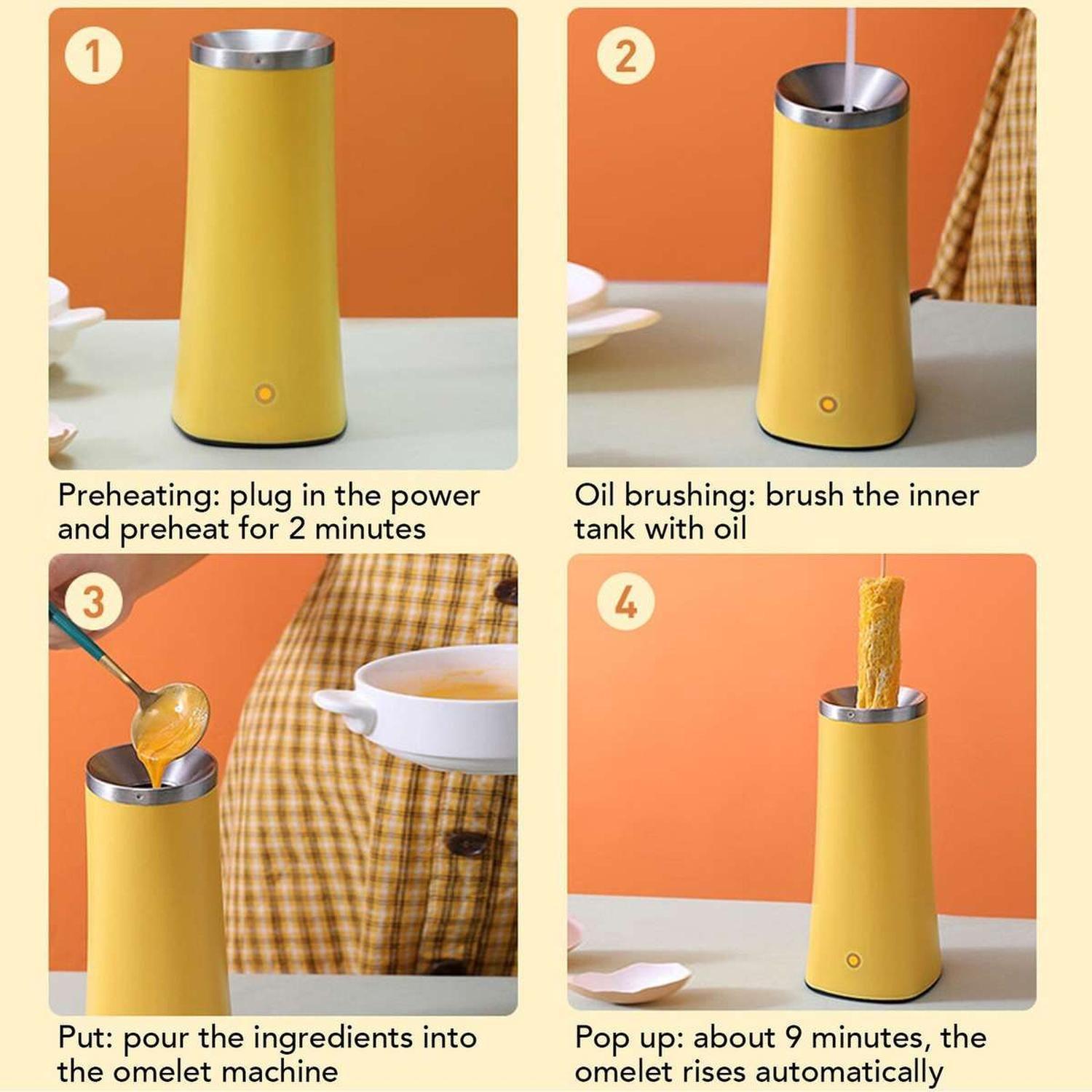 1

Preheating: plug in the power and preheat for 2 minutes

2

Oil brushing: brush the inner tank with oil

3

Put: pour the ingredients into the omelet machine

4

Pop up: about 9 minutes, the omelet rises automatically