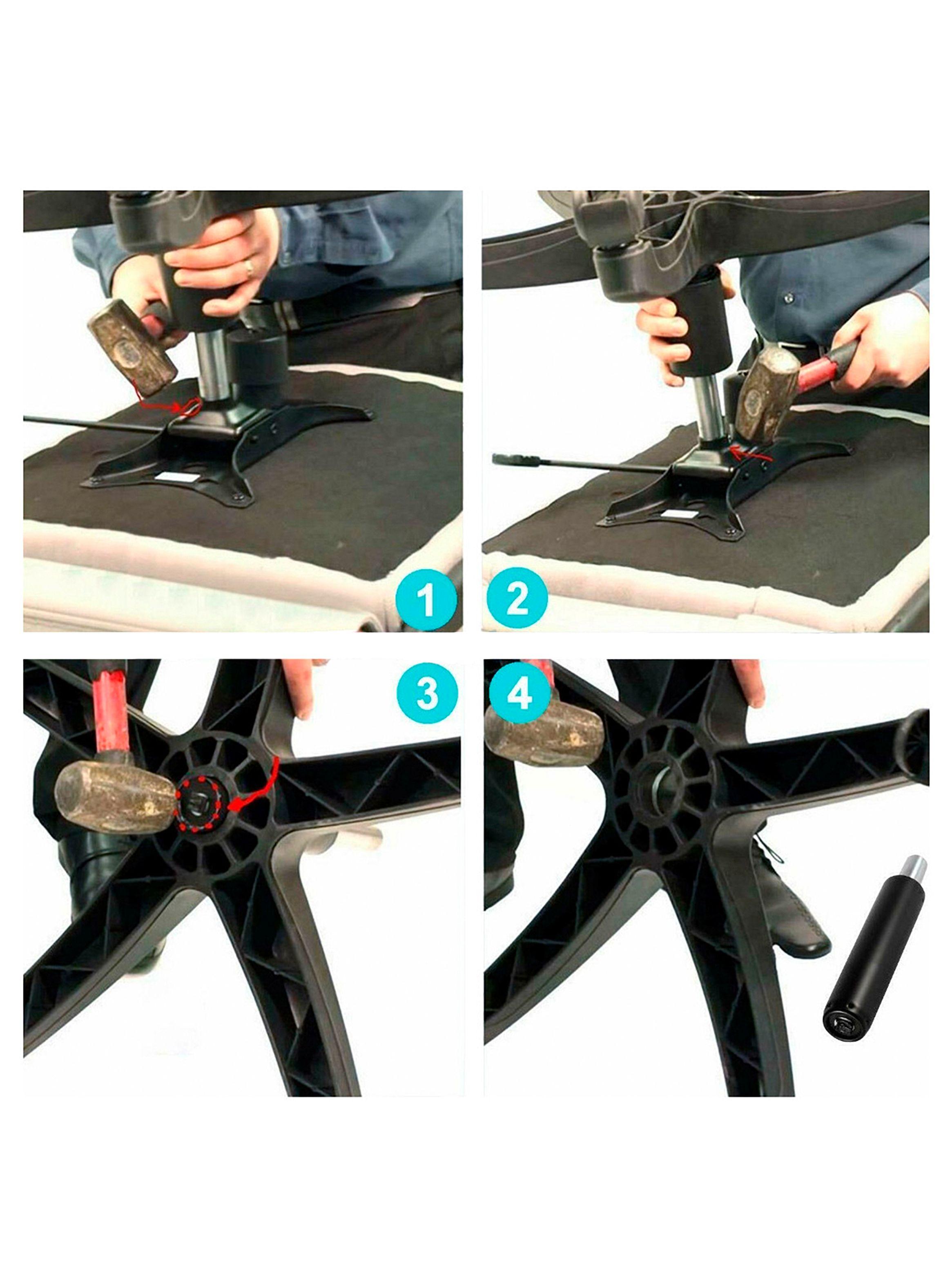 1
2
3
4