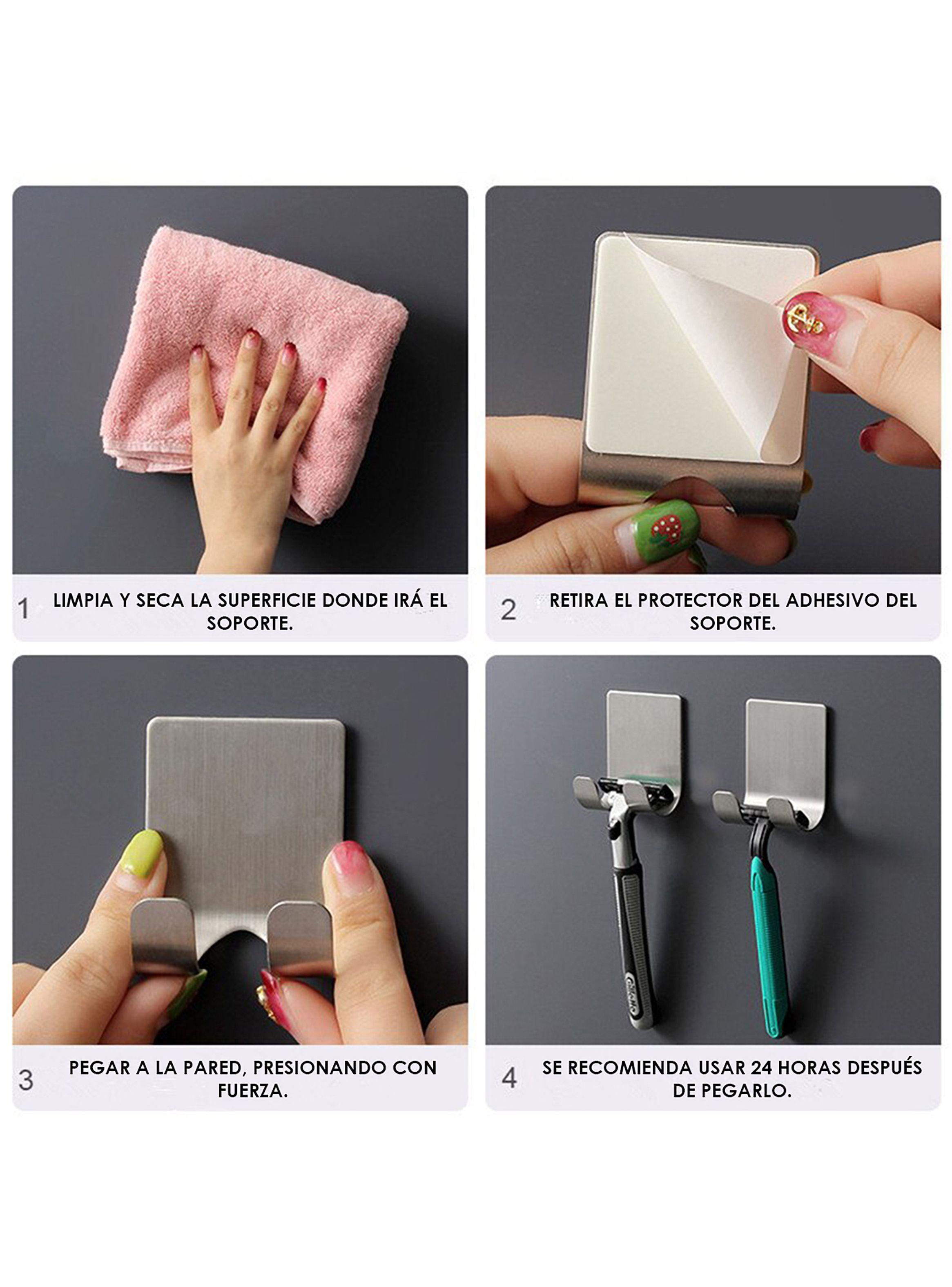 1 LIMPIA Y SECA LA SUPERFICIE DONDE IRÁ EL SOPORTE.

2 RETIRA EL PROTECTOR DEL ADHESIVO DEL SOPORTE.

3 PEGAR A LA PARED, PRESIONANDO CON FUERZA.

4 SE RECOMIENDA USAR 24 HORAS DESPUÉS DE PEGARLO.