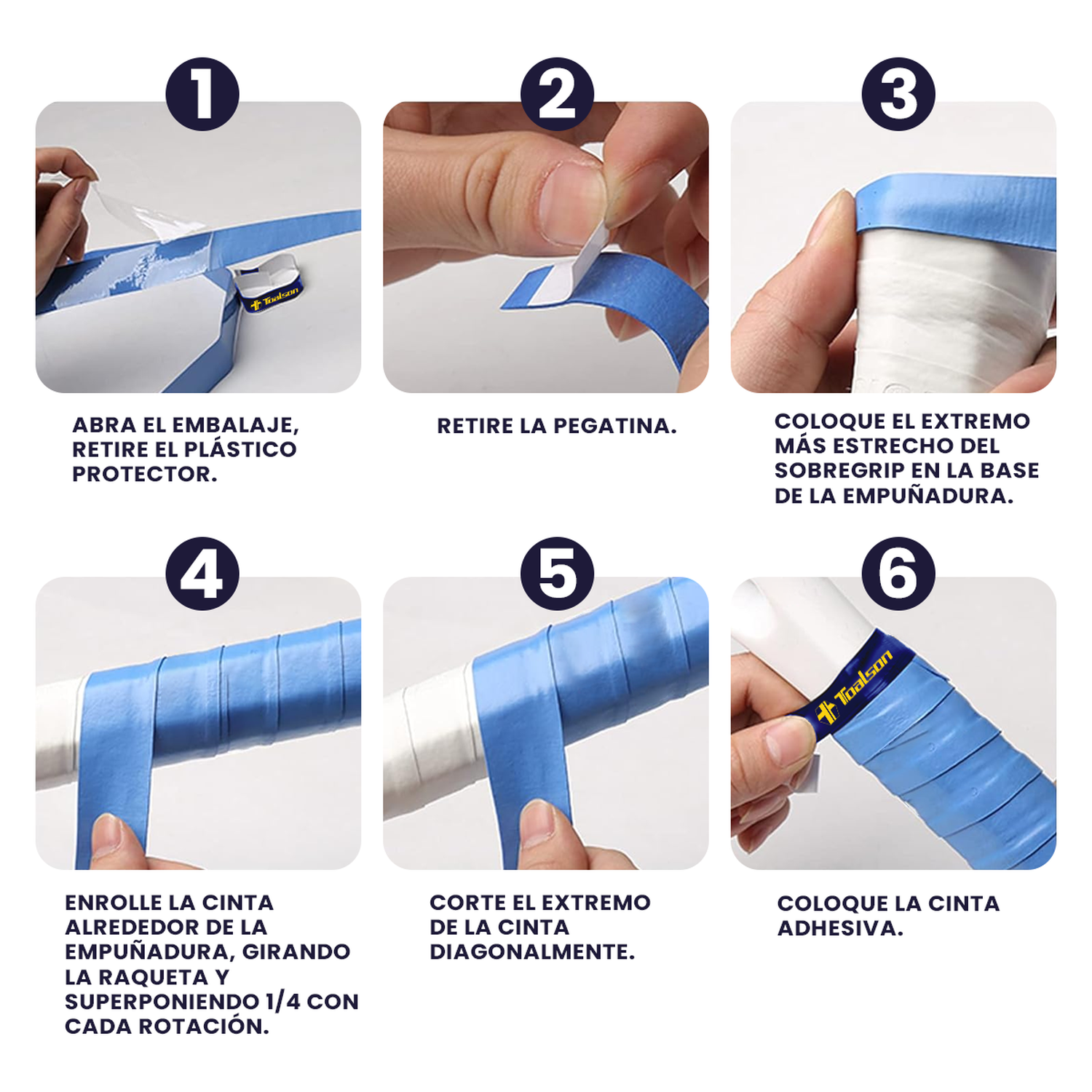 1

Toalson

ABRA EL EMBALAJE, RETIRE EL PLÁSTICO PROTECTOR.

2

RETIRE LA PEGATINA.

3

COLOQUE EL EXTREMO MÁS ESTRECHO DEL SOBREGRIP EN LA BASE DE LA EMPUÑADURA.

4

ENROLLE LA CINTA ALREDEDOR DE LA EMPUÑADURA, GIRANDO LA RAQUETA Y SUPERPONIENDO 1/4 CON CADA ROTACIÓN.

5

CORTE EL EXTREMO DE LA CINTA DIAGONALMENTE.

6

Toalson

COLOQUE LA CINTA ADHESIVA.