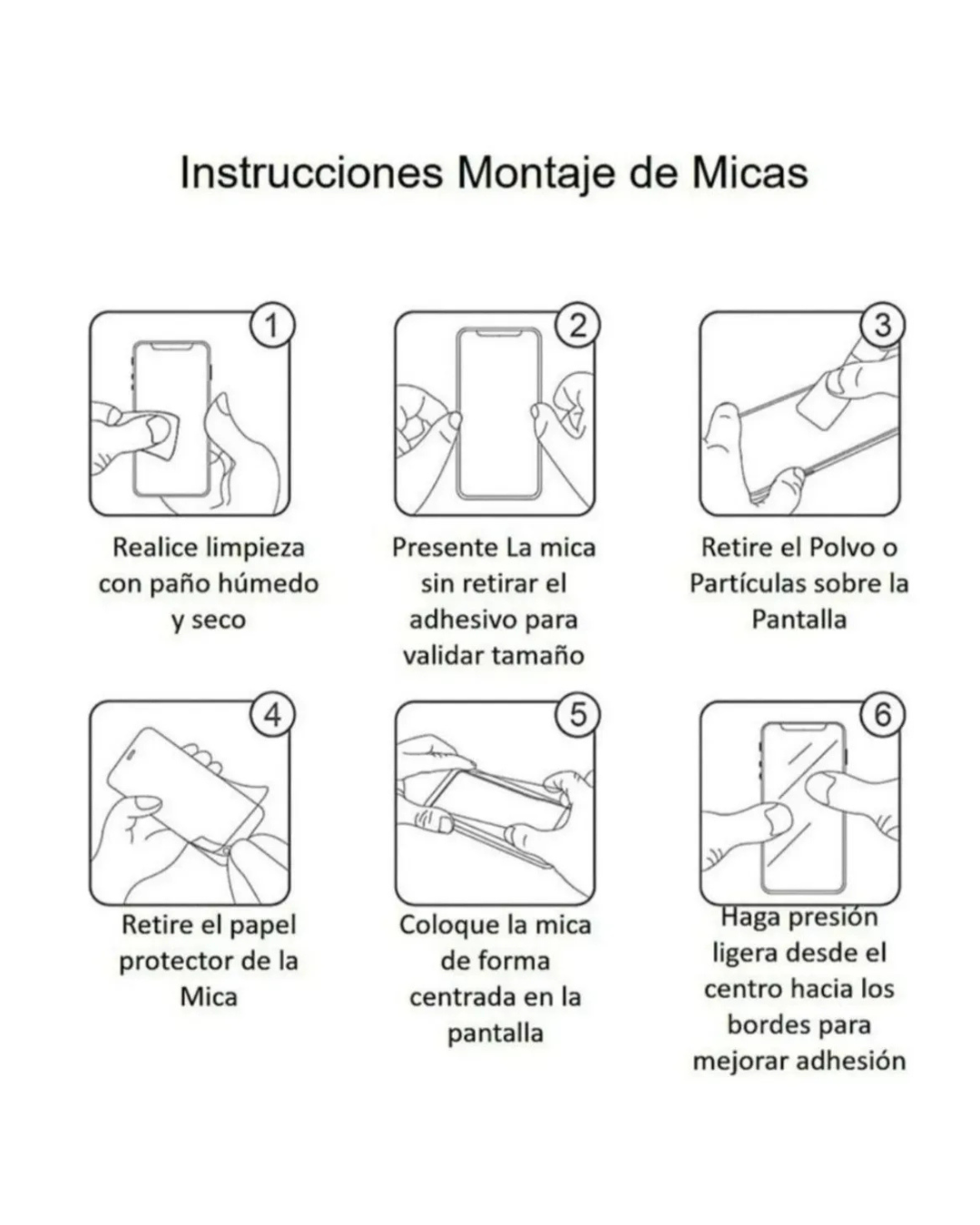 Instrucciones Montaje de Micas

1

Realice limpieza con paño húmedo y seco

2

Presente La mica sin retirar el adhesivo para validar tamaño

3

Retire el Polvo o Partículas sobre la Pantalla

4

Retire el papel protector de la Mica

5

Coloque la mica de forma centrada en la pantalla

6

Haga presión ligera desde el centro hacia los bordes para mejorar adhesión