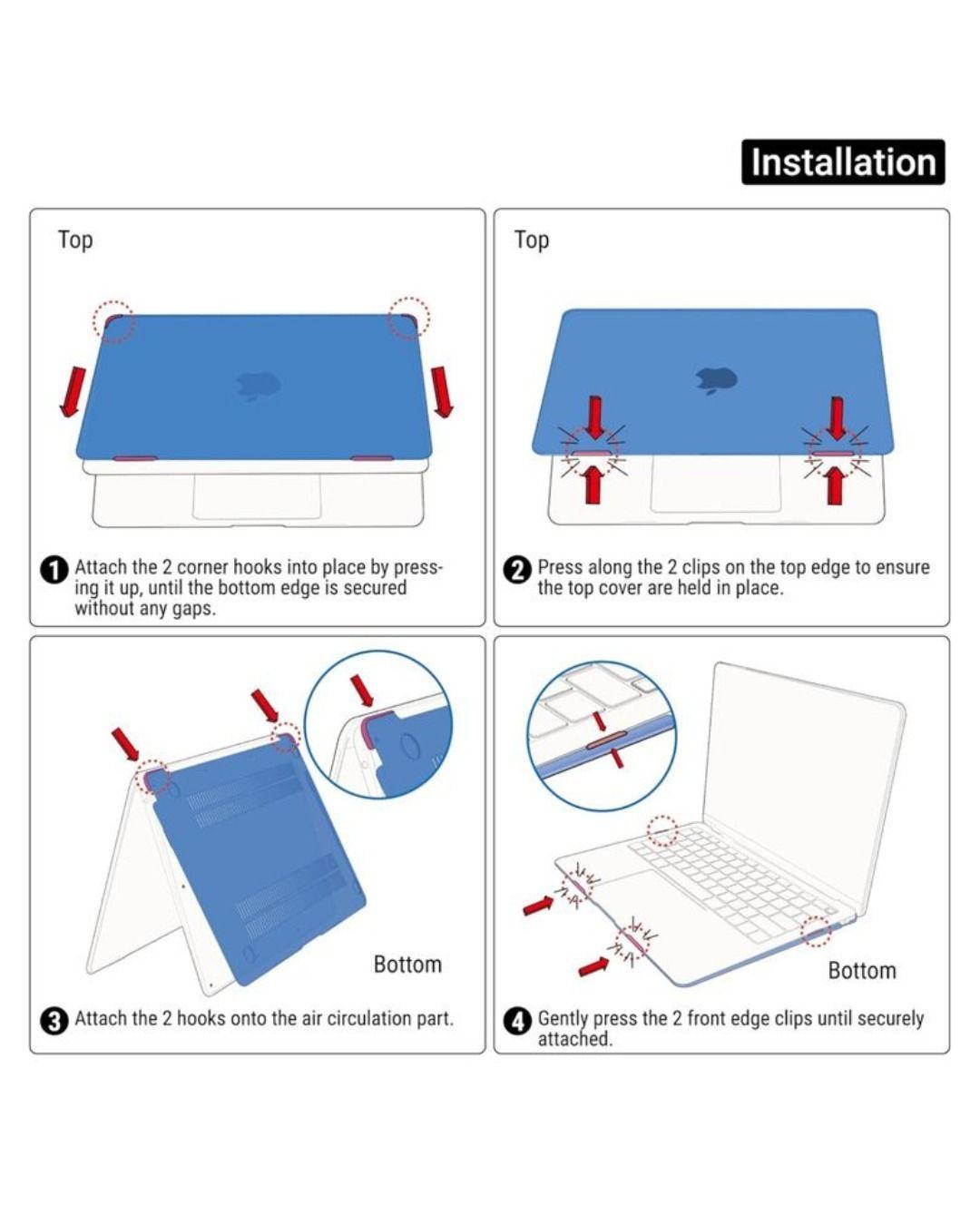 Installation

Top

1 Attach the 2 corner hooks into place by pressing it up, until the bottom edge is secured without any gaps.

Top

2 Press along the 2 clips on the top edge to ensure the top cover are held in place.

Bottom

3 Attach the 2 hooks onto the air circulation part.

Bottom

4 Gently press the 2 front edge clips until securely attached.