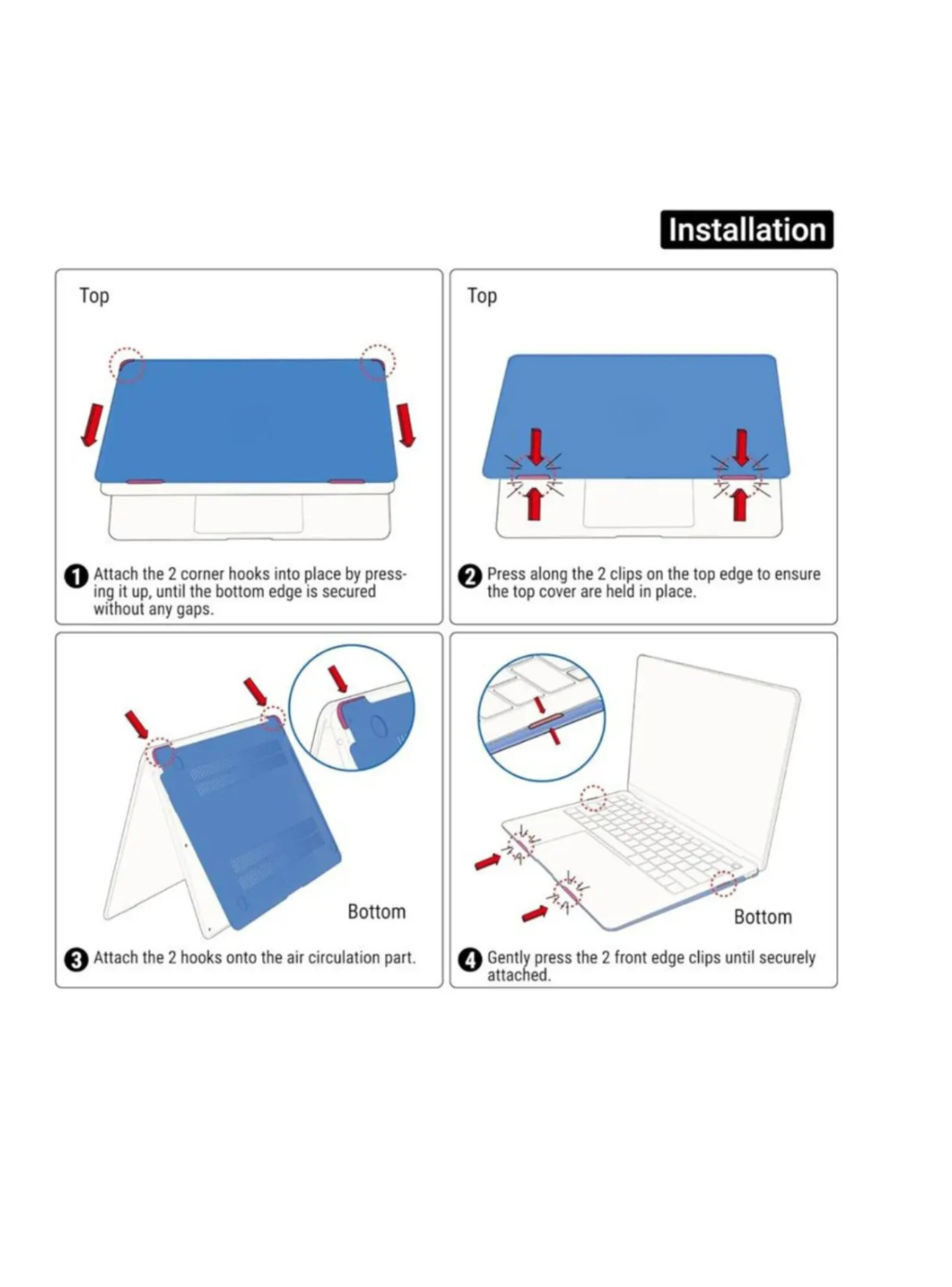 Installation

Top

1 Attach the 2 corner hooks into place by pressing it up, until the bottom edge is secured without any gaps.

Top

2 Press along the 2 clips on the top edge to ensure the top cover are held in place.

Bottom

3 Attach the 2 hooks onto the air circulation part.

Bottom

4 Gently press the 2 front edge clips until securely attached.