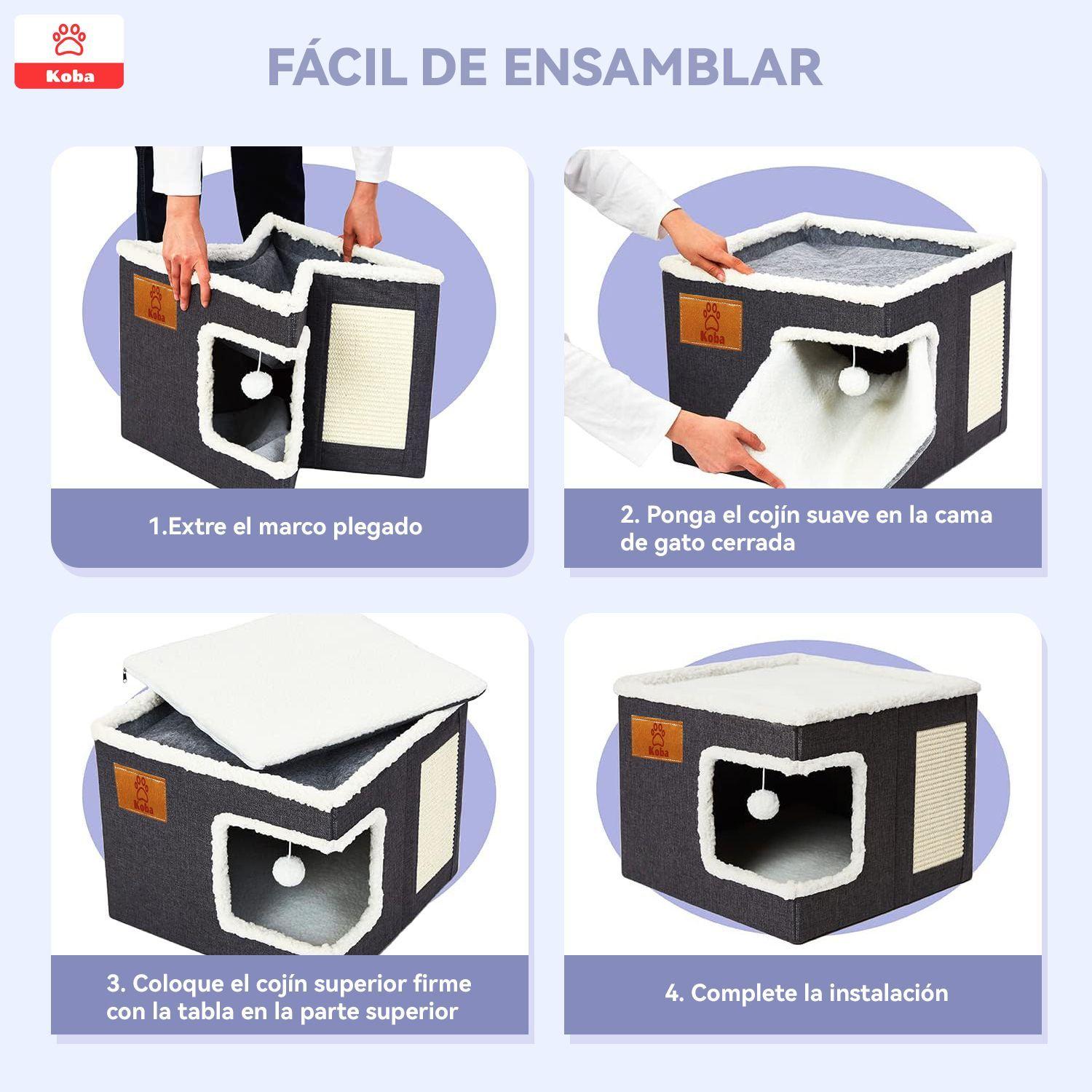 Koba

FÁCIL DE ENSAMBLAR

Koba

1.Extre el marco plegado

Koba

2. Ponga el cojín suave en la cama de gato cerrada

Koba

3. Coloque el cojín superior firme con la tabla en la parte superior

Koba

4. Complete la instalación