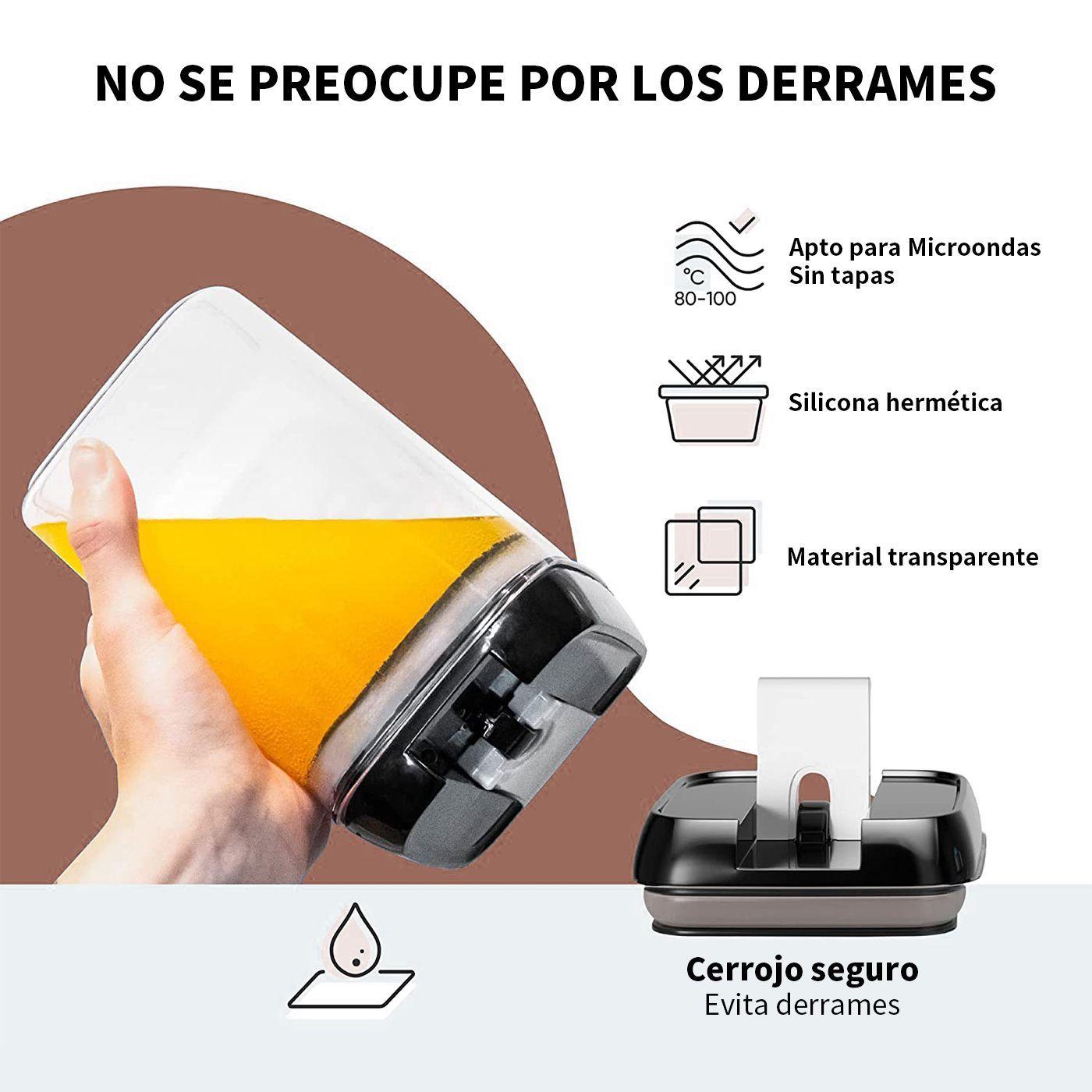 NO SE PREOCUPE POR LOS DERRAMES

°C
80-100

Apto para Microondas
Sin tapas

Silicona hermética

Material transparente

Cerrojo seguro
Evita derrames