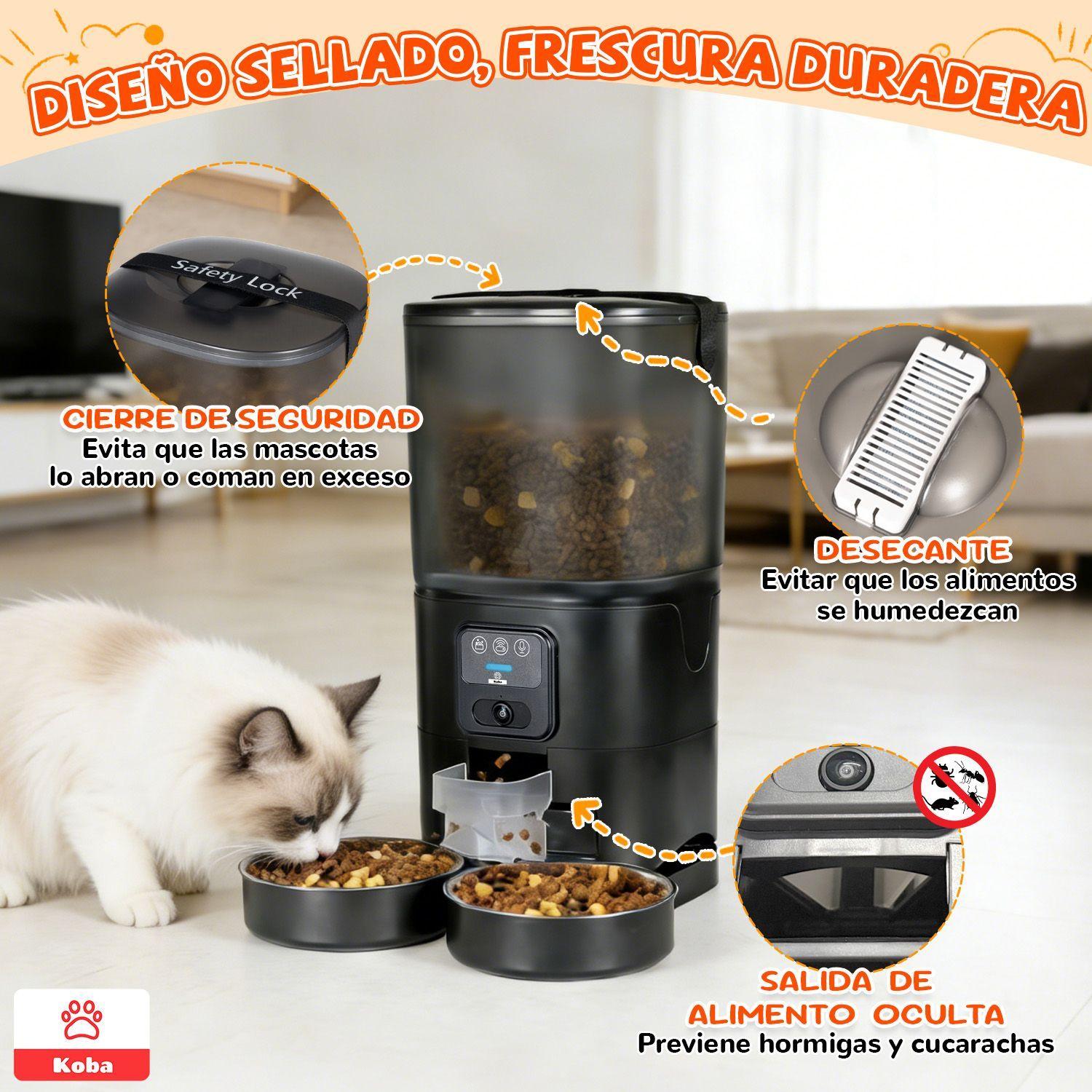 DISEÑO SELLADO, FRESCURA DURADERA

Safety Lock

CIERRE DE SEGURIDAD
Evita que las mascotas lo abran o coman en exceso

DESECANTE
Evitar que los alimentos se humedezcan

Koba

SALIDA DE ALIMENTO OCULTA
Previene hormigas y cucarachas

Koba