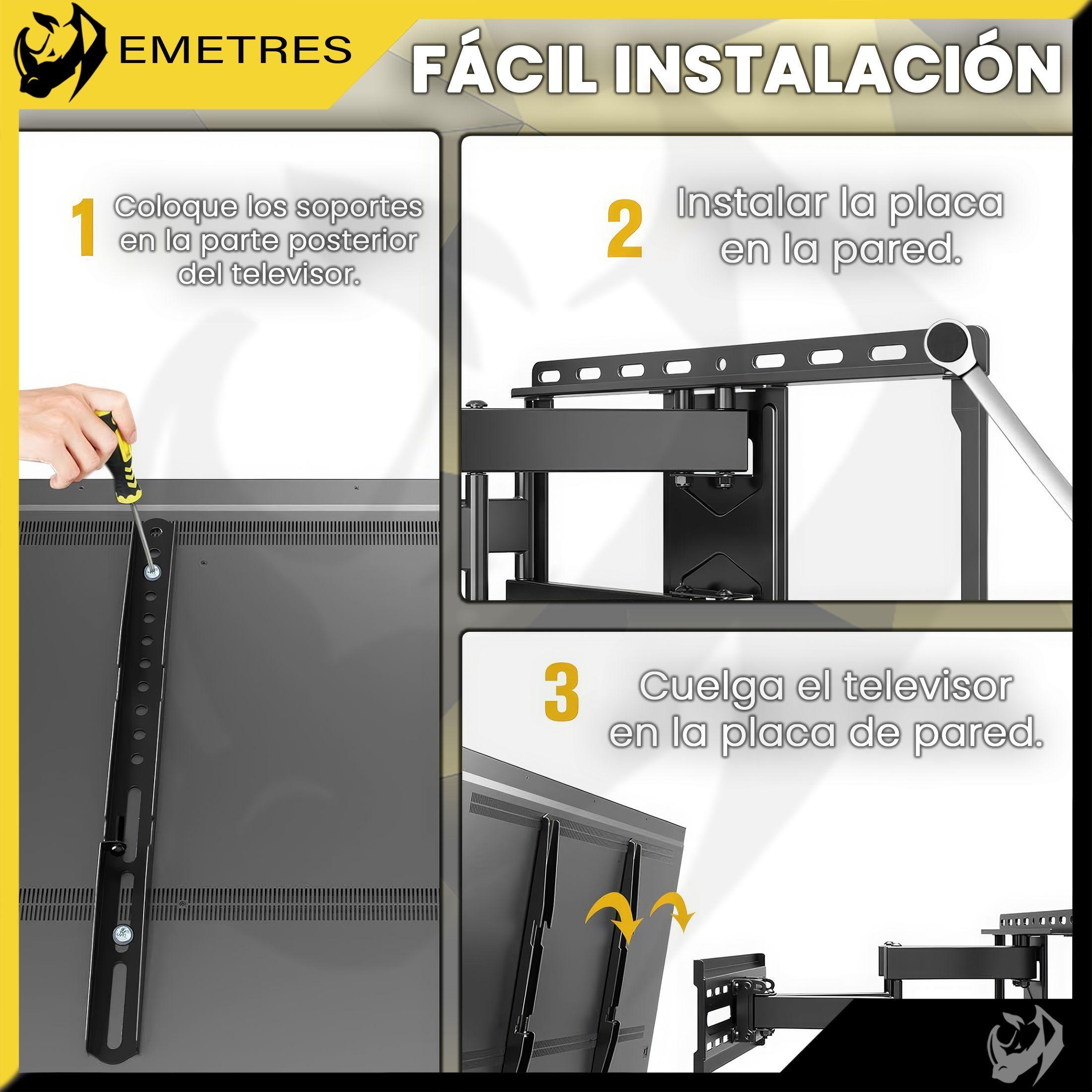 EMETRES

FÁCIL INSTALACIÓN

1 Coloque los soportes en la parte posterior del televisor.

2 Instalar la placa en la pared.

3 Cuelga el televisor en la placa de pared.