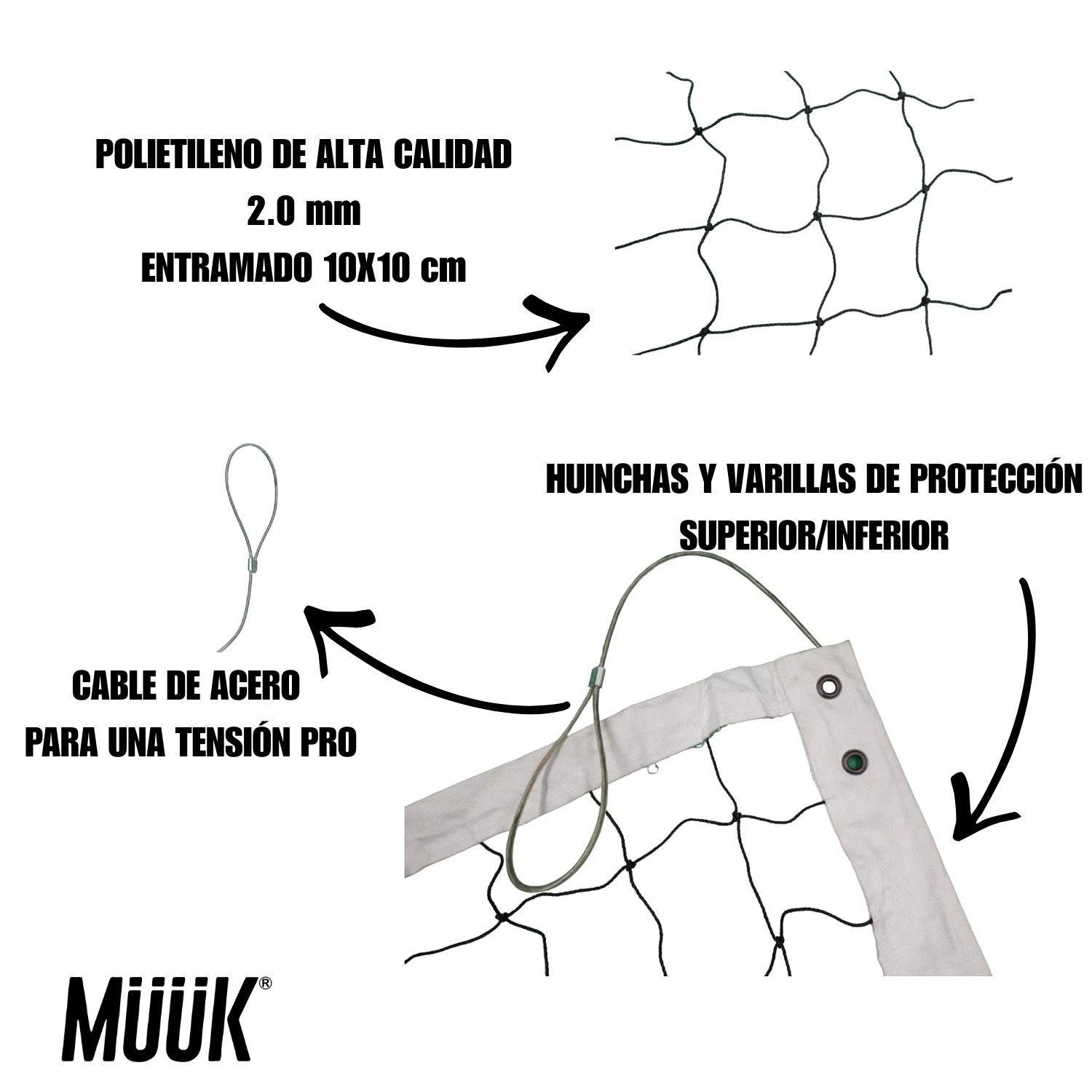 POLIETILENO DE ALTA CALIDAD
2.0 mm
ENTRAMADO 10X10 cm

HUINCHAS Y VARILLAS DE PROTECCIÓN
SUPERIOR/INFERIOR

CABLE DE ACERO
PARA UNA TENSIÓN PRO

MÜÜK®