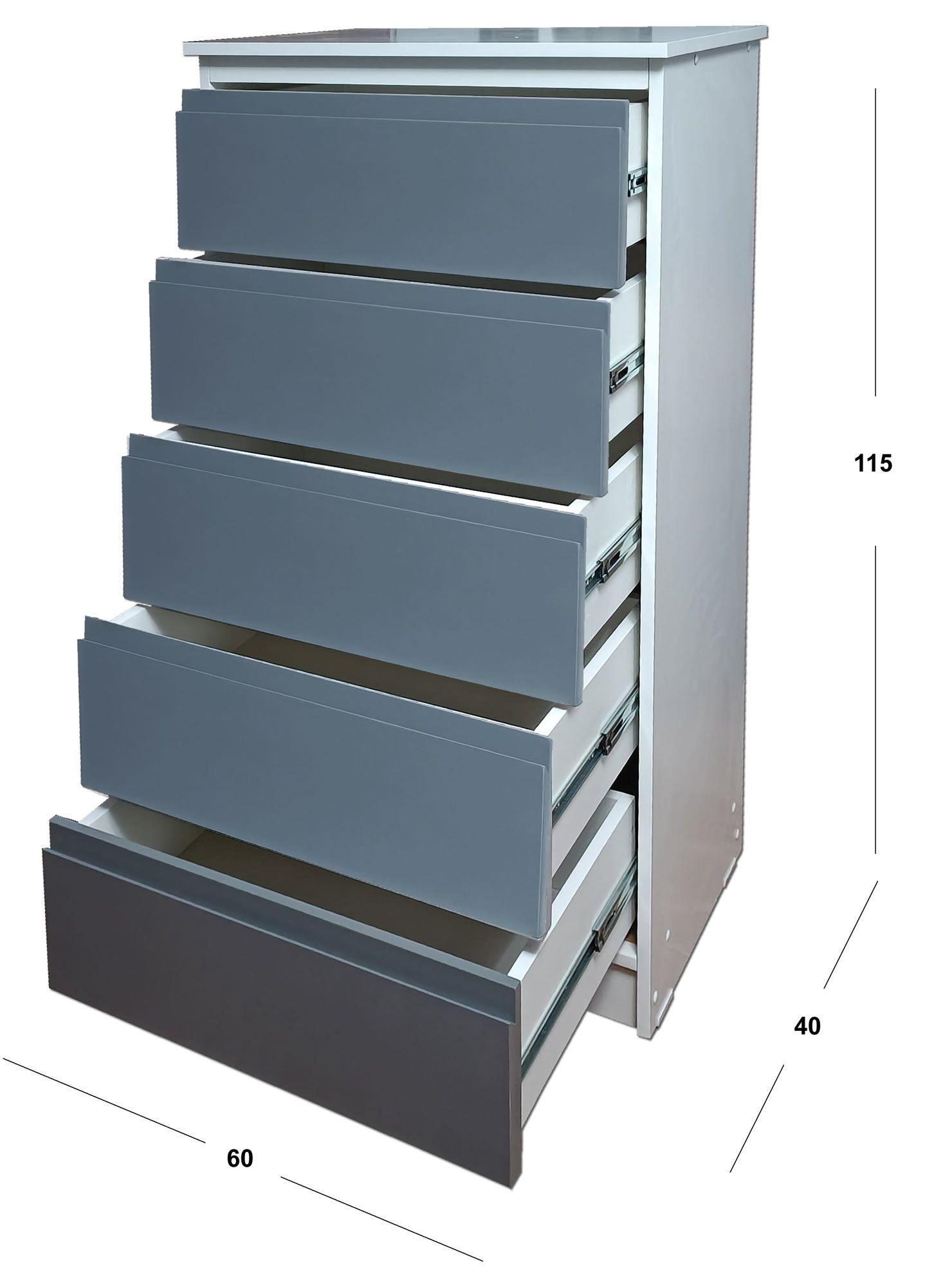 115

40

60