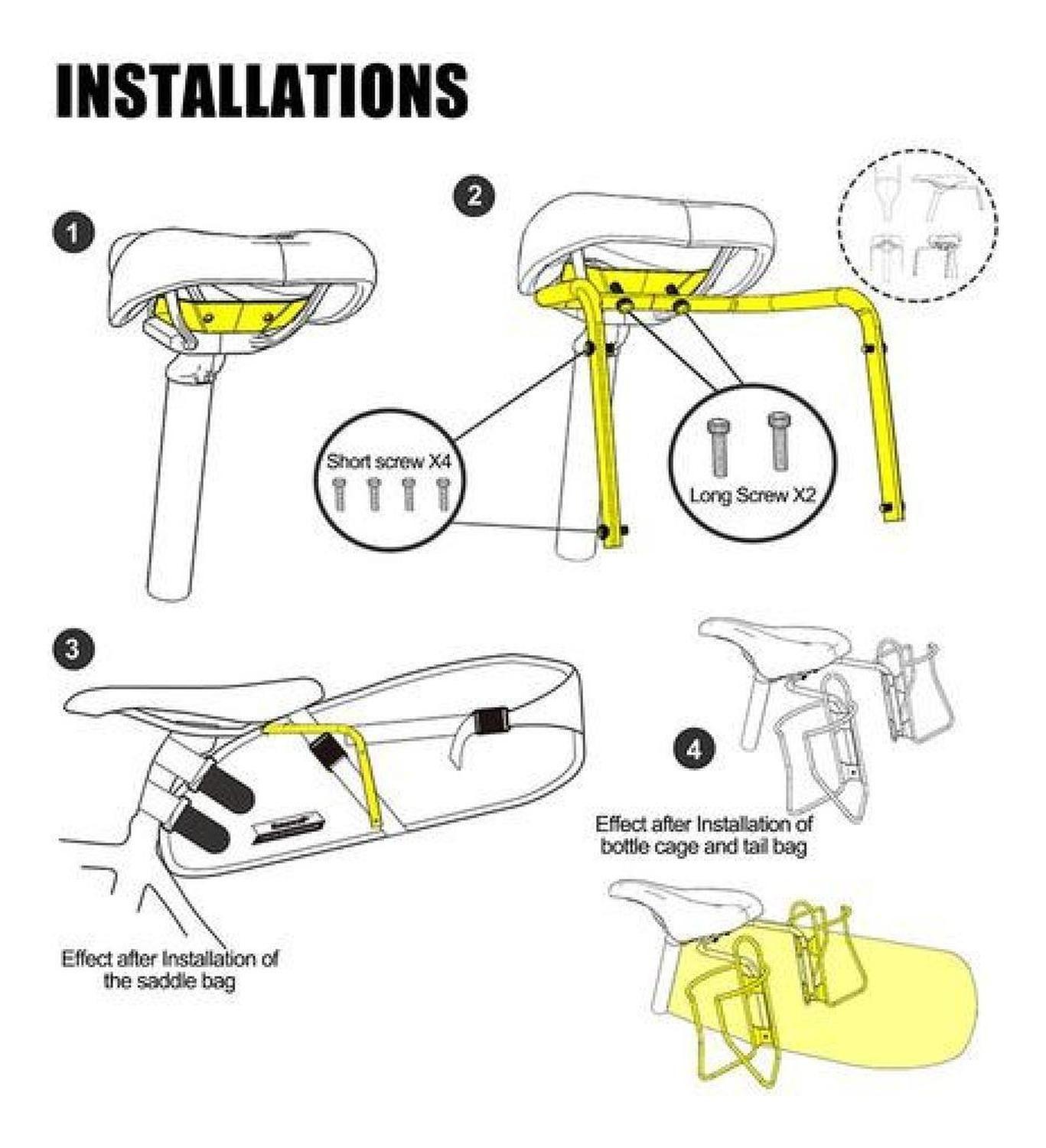 INSTALLATIONS

1

2

Short screw X4

Long Screw X2

3

Effect after Installation of the saddle bag

4

Effect after Installation of bottle cage and tail bag