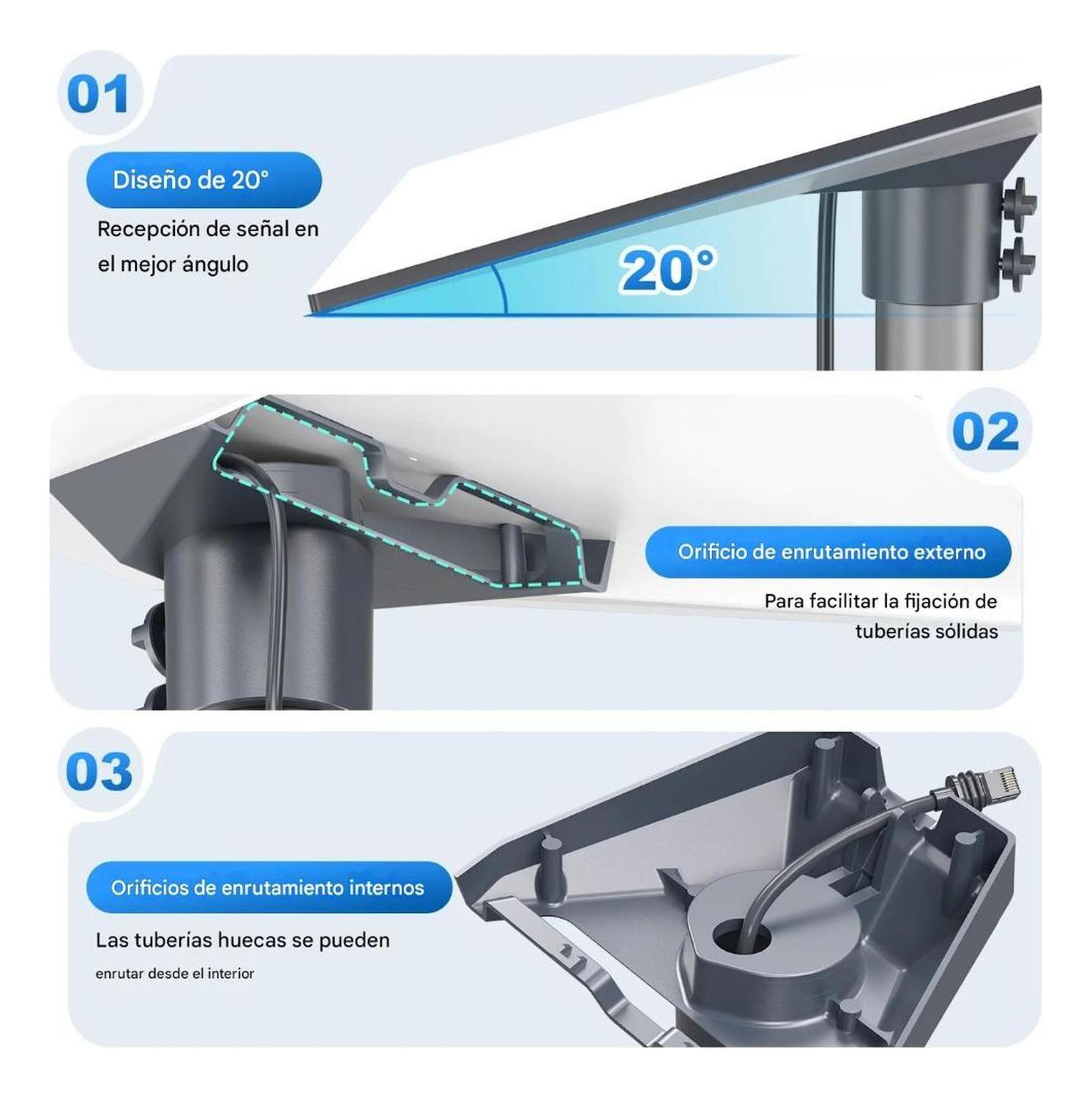 01

Diseño de 20°

Recepción de señal en el mejor ángulo

20°

02

Orificio de enrutamiento externo

Para facilitar la fijación de tuberías sólidas

03

Orificios de enrutamiento internos

Las tuberías huecas se pueden enrutar desde el interior