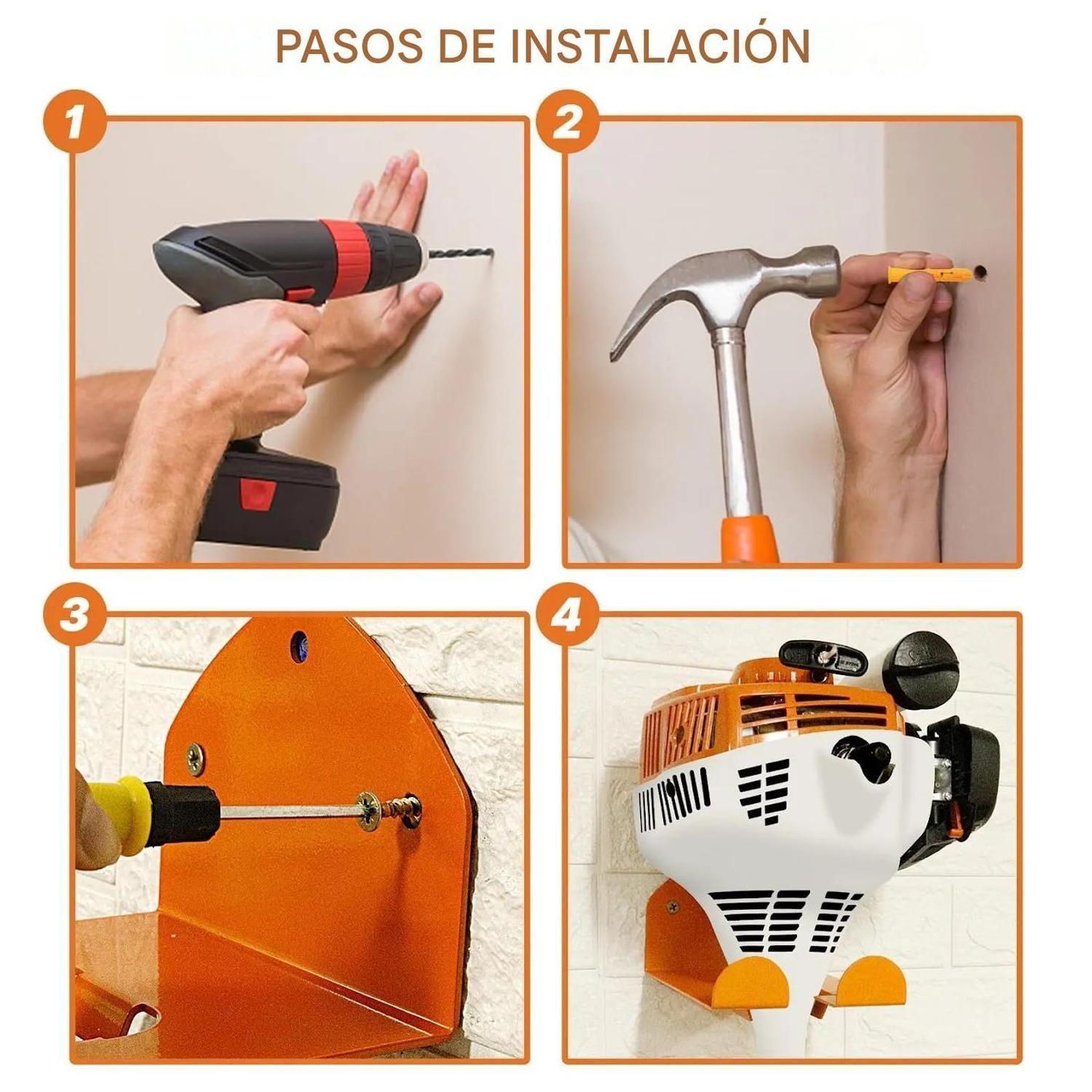 PASOS DE INSTALACIÓN

1

2

3

4