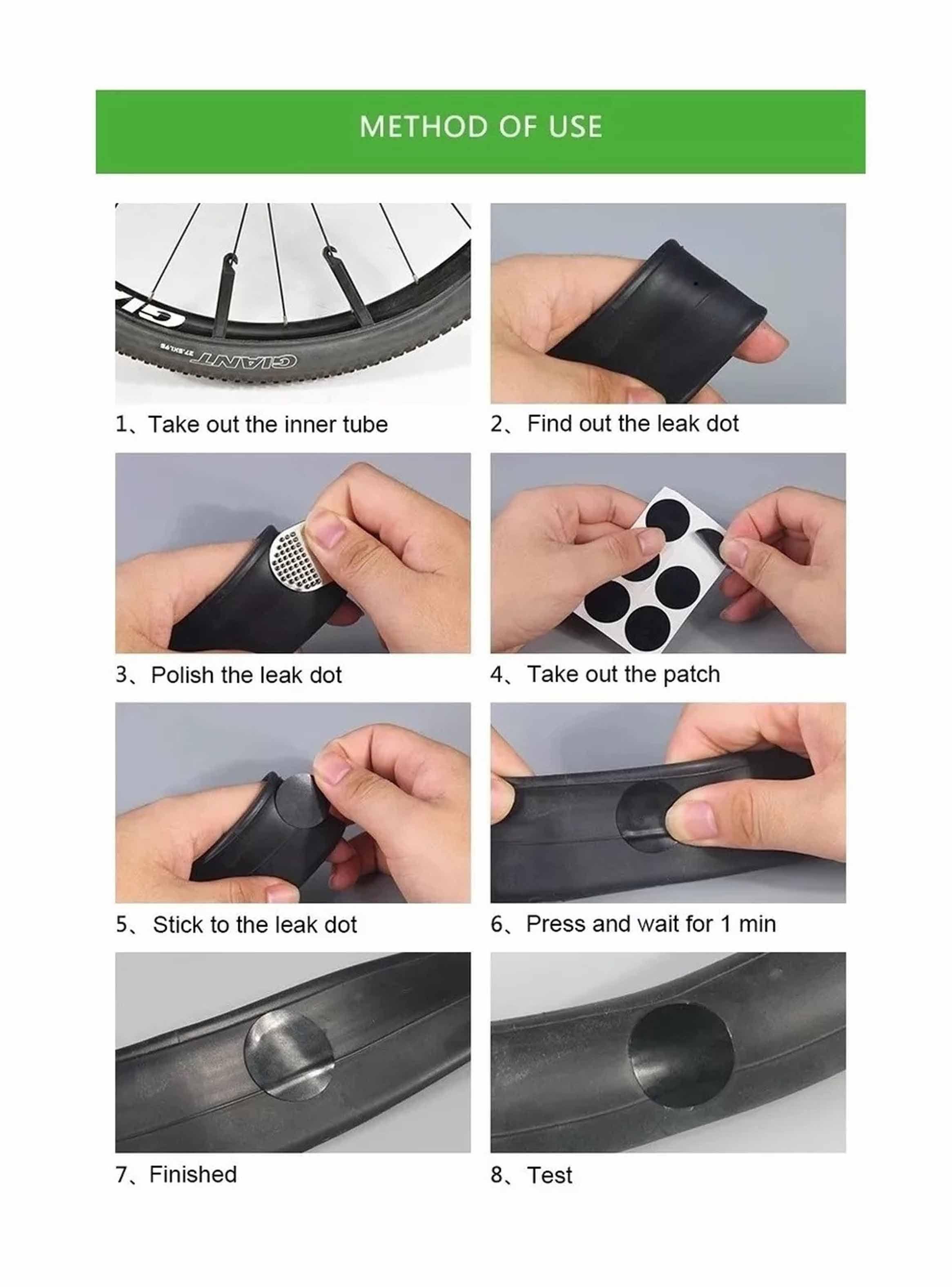 METHOD OF USE

GIANT
27.5X1.95

1、Take out the inner tube

2、Find out the leak dot

3、Polish the leak dot

4、Take out the patch

5、Stick to the leak dot

6、Press and wait for 1 min

7、Finished

8、Test