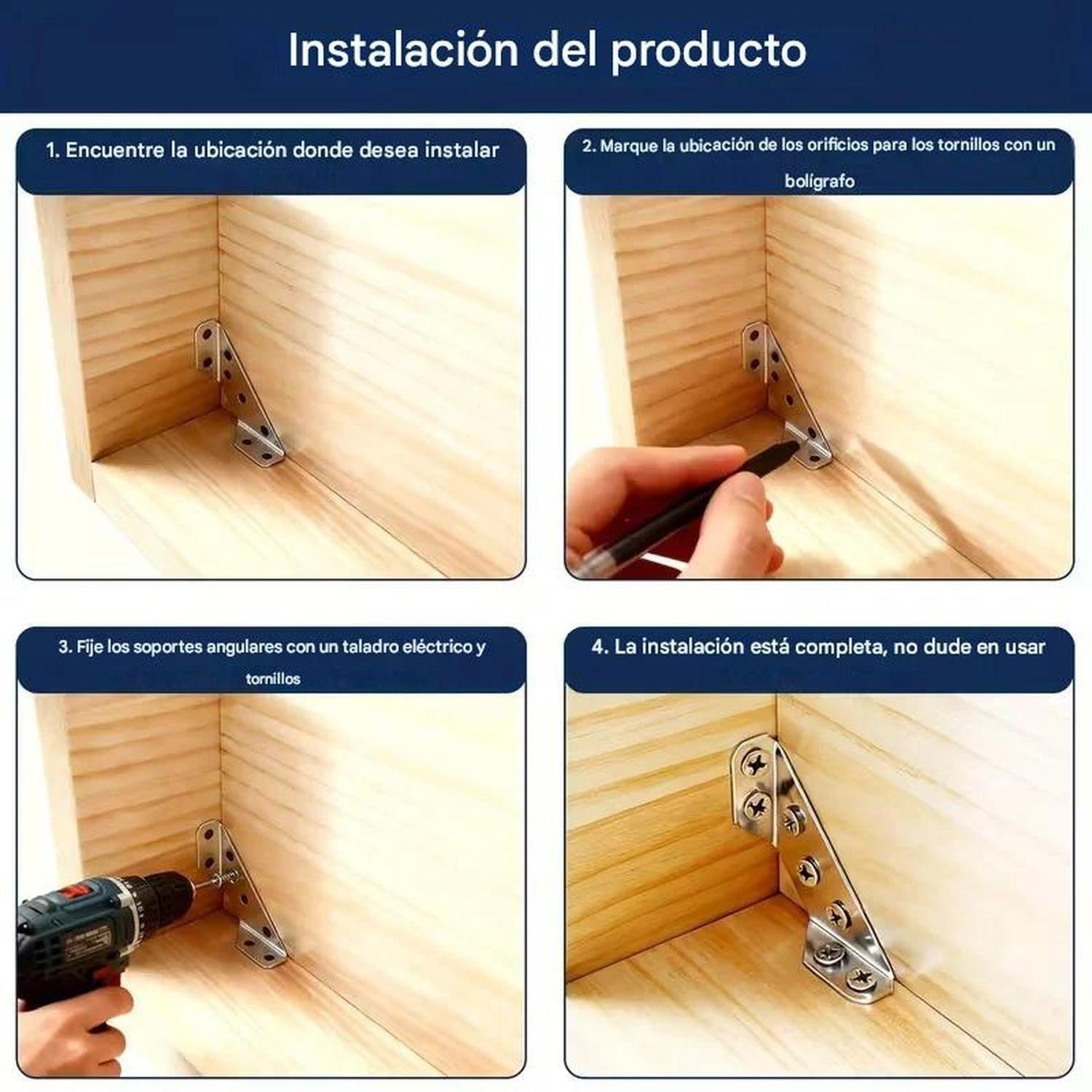 Instalación del producto

1. Encuentre la ubicación donde desea instalar

2. Marque la ubicación de los orificios para los tornillos con un bolígrafo

3. Fije los soportes angulares con un taladro eléctrico y tornillos

4. La instalación está completa, no dude en usar