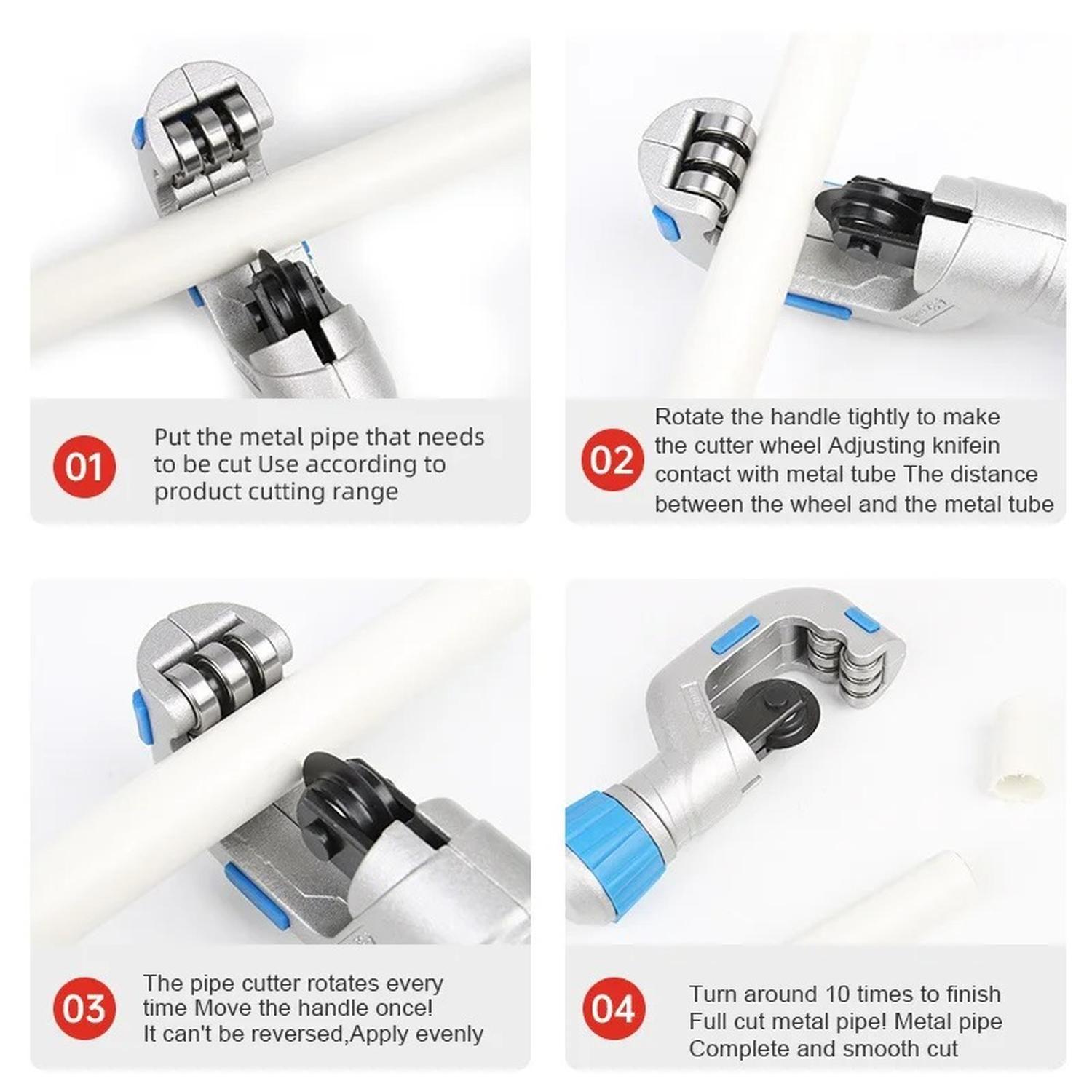 01

Put the metal pipe that needs to be cut Use according to product cutting range

02

Rotate the handle tightly to make the cutter wheel Adjusting knifein contact with metal tube The distance between the wheel and the metal tube

03

The pipe cutter rotates every time Move the handle once! It can't be reversed,Apply evenly

04

Turn around 10 times to finish Full cut metal pipe! Metal pipe Complete and smooth cut