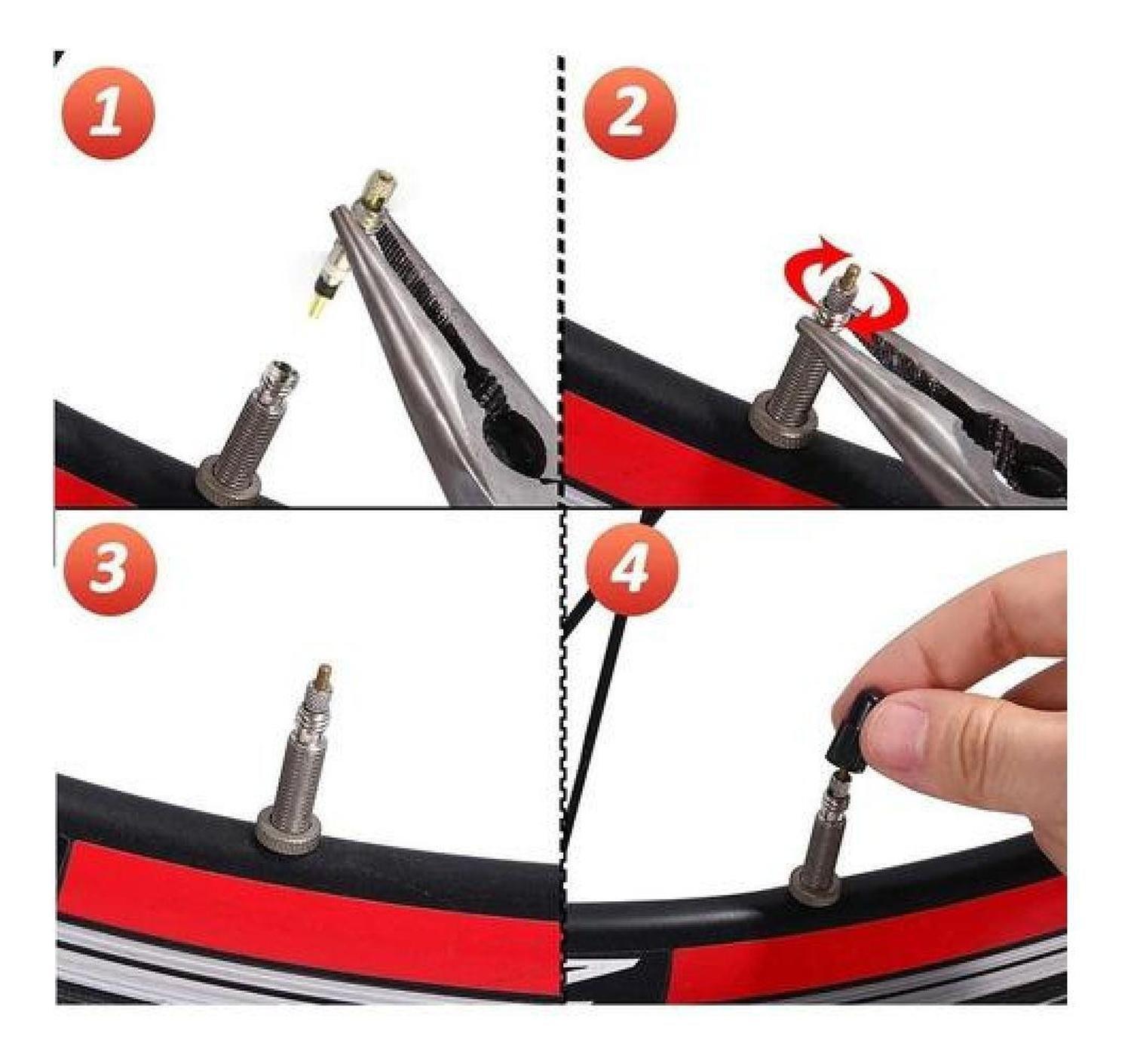 1

2

3

4